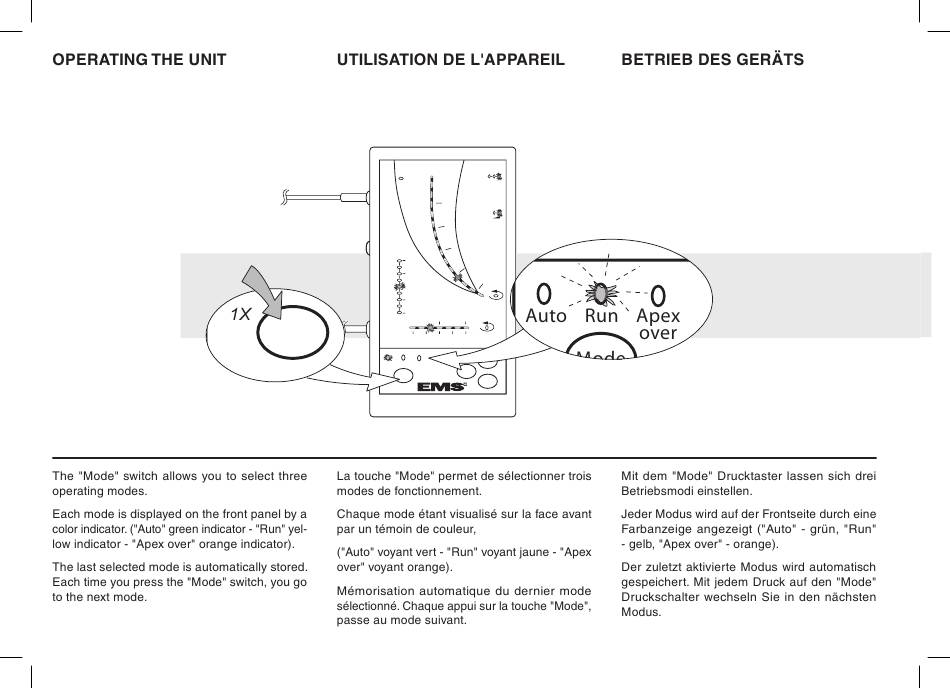 OPERATING THE UNIT

UTILISATION DE L'APPAREIL

BETRIEB DES GERÄTS

1X

Auto Run Apex over

Mode

EMS

The "Mode" switch allows you to select three operating modes.

Each mode is displayed on the front panel by a color indicator. ("Auto" green indicator - "Run" yellow indicator - "Apex over" orange indicator).

The last selected mode is automatically stored. Each time you press the "Mode" switch, you go to the next mode.

La touche "Mode" permet de sélectionner trois modes de fonctionnement.

Chaque mode étant visualisé sur la face avant par un témoin de couleur,

("Auto" voyant vert - "Run" voyant jaune - "Apex over" voyant orange).

Mémorisation automatique du dernier mode sélectionné. Chaque appui sur la touche "Mode", passe au mode suivant.

Mit dem "Mode" Drucktaster lassen sich drei Betriebsmodi einstellen.

Jeder Modus wird auf der Frontseite durch eine Farbanzeige angezeigt ("Auto" - grün, "Run" - gelb, "Apex over" - orange).

Der zuletzt aktivierte Modus wird automatisch gespeichert. Mit jedem Druck auf den "Mode" Druckschalter wechseln Sie in den nächsten Modus.