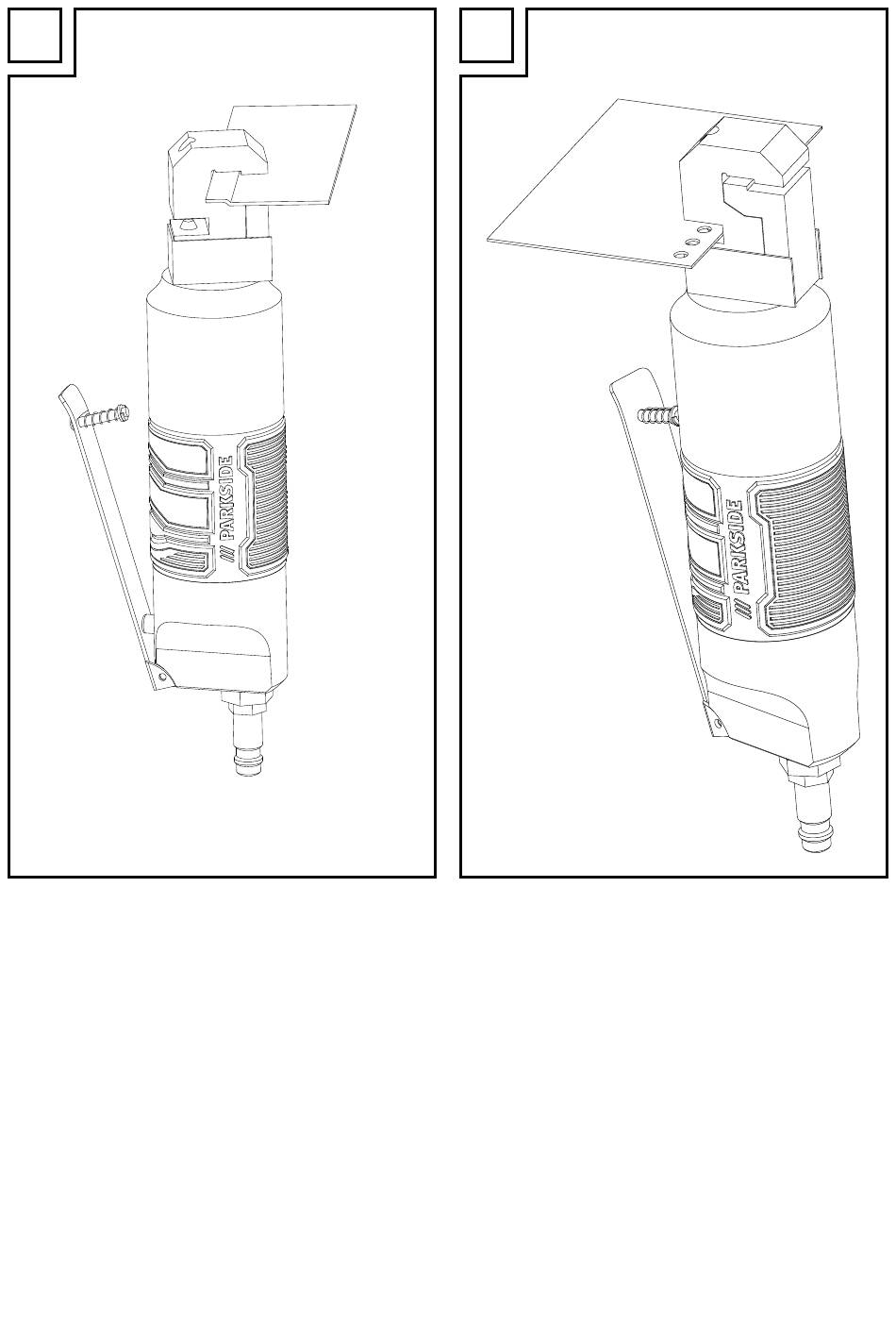 /// PARKSIDE

/// PARKSIDE