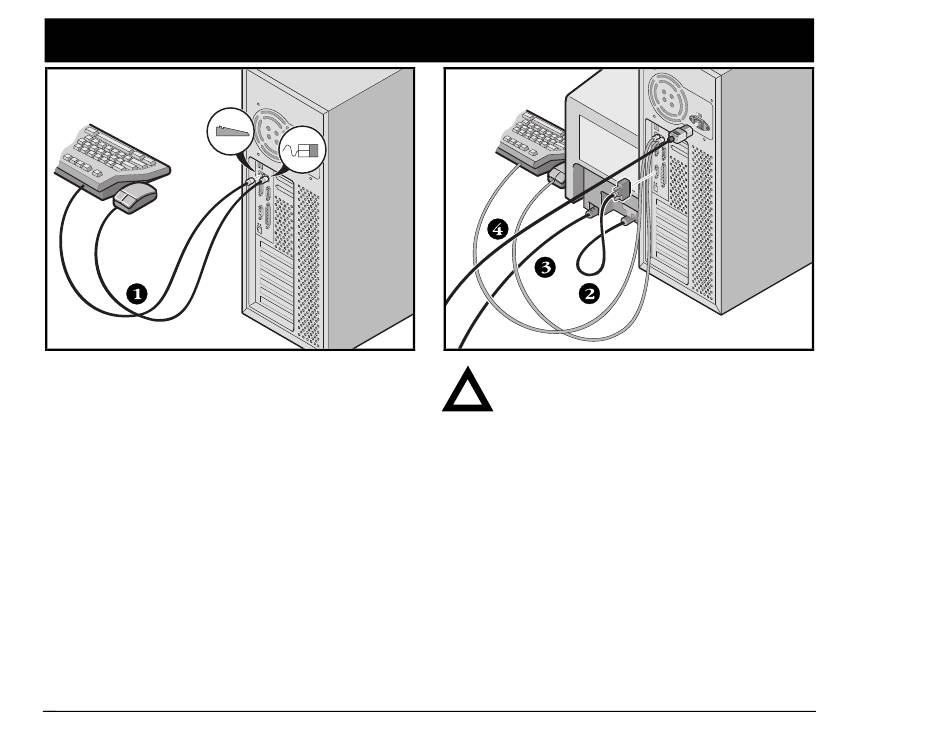 1

4

3

2