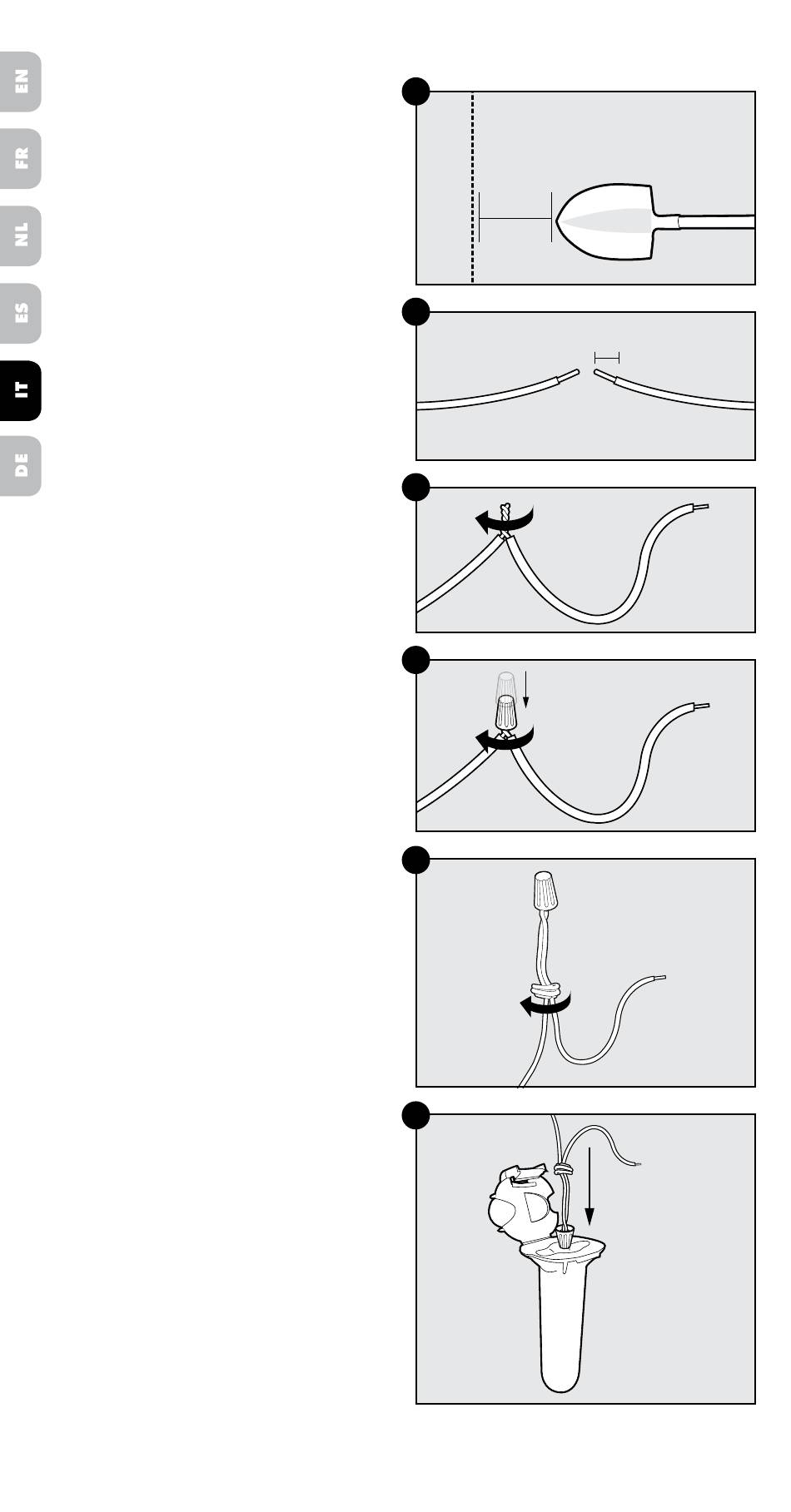 EN
FR
NL
ES
IT
DE