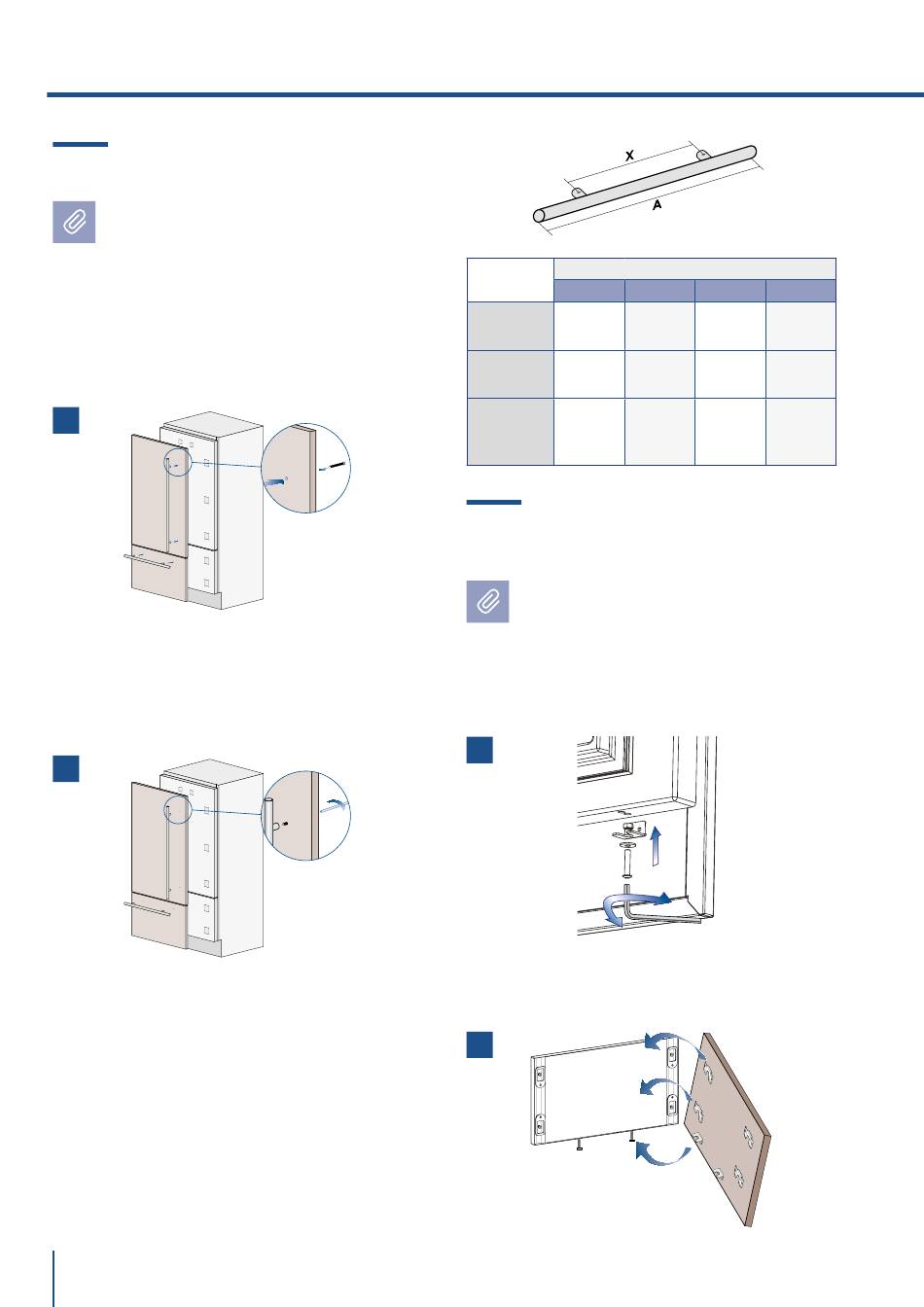 X

A