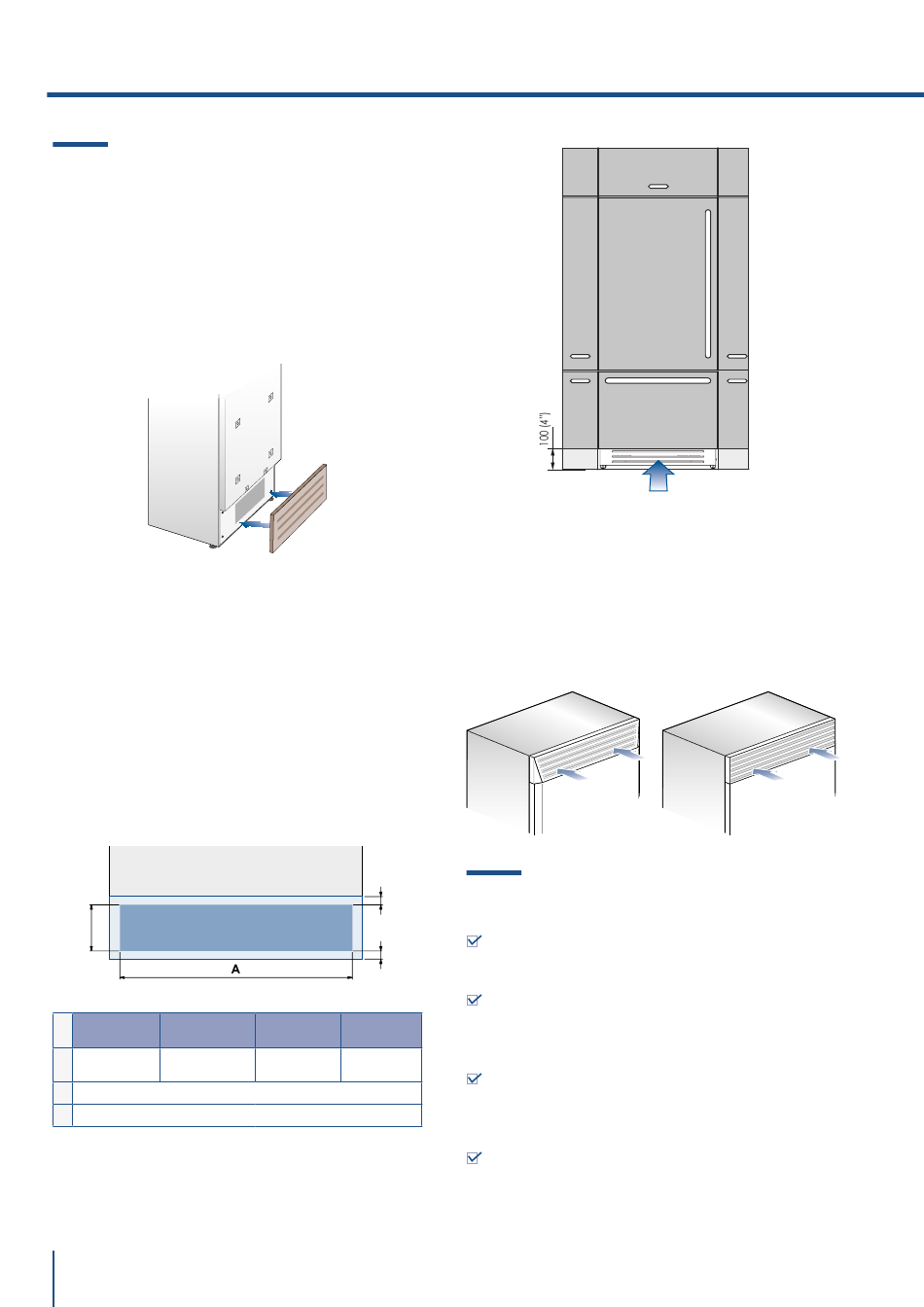 100 (4")

A