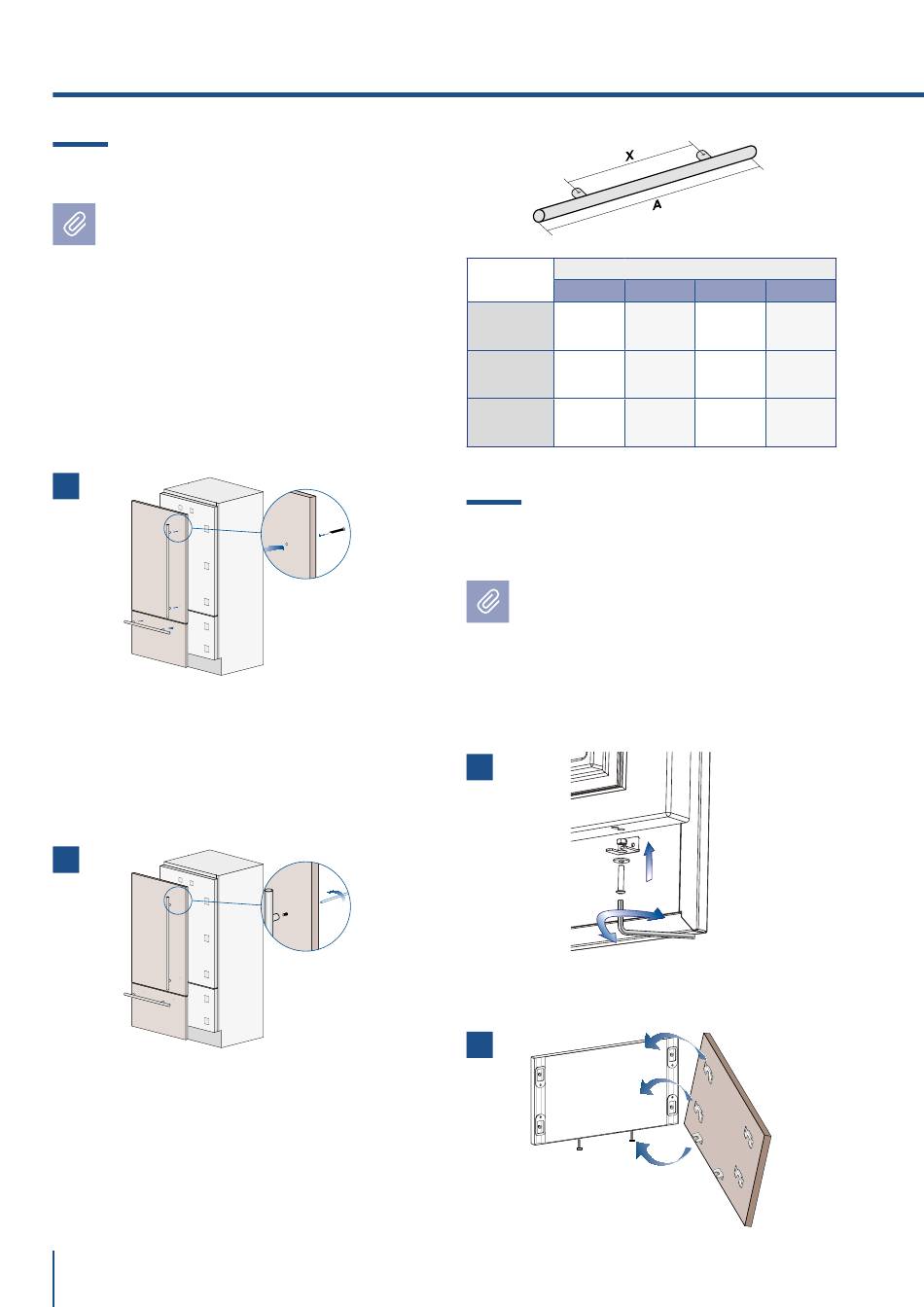 X
A