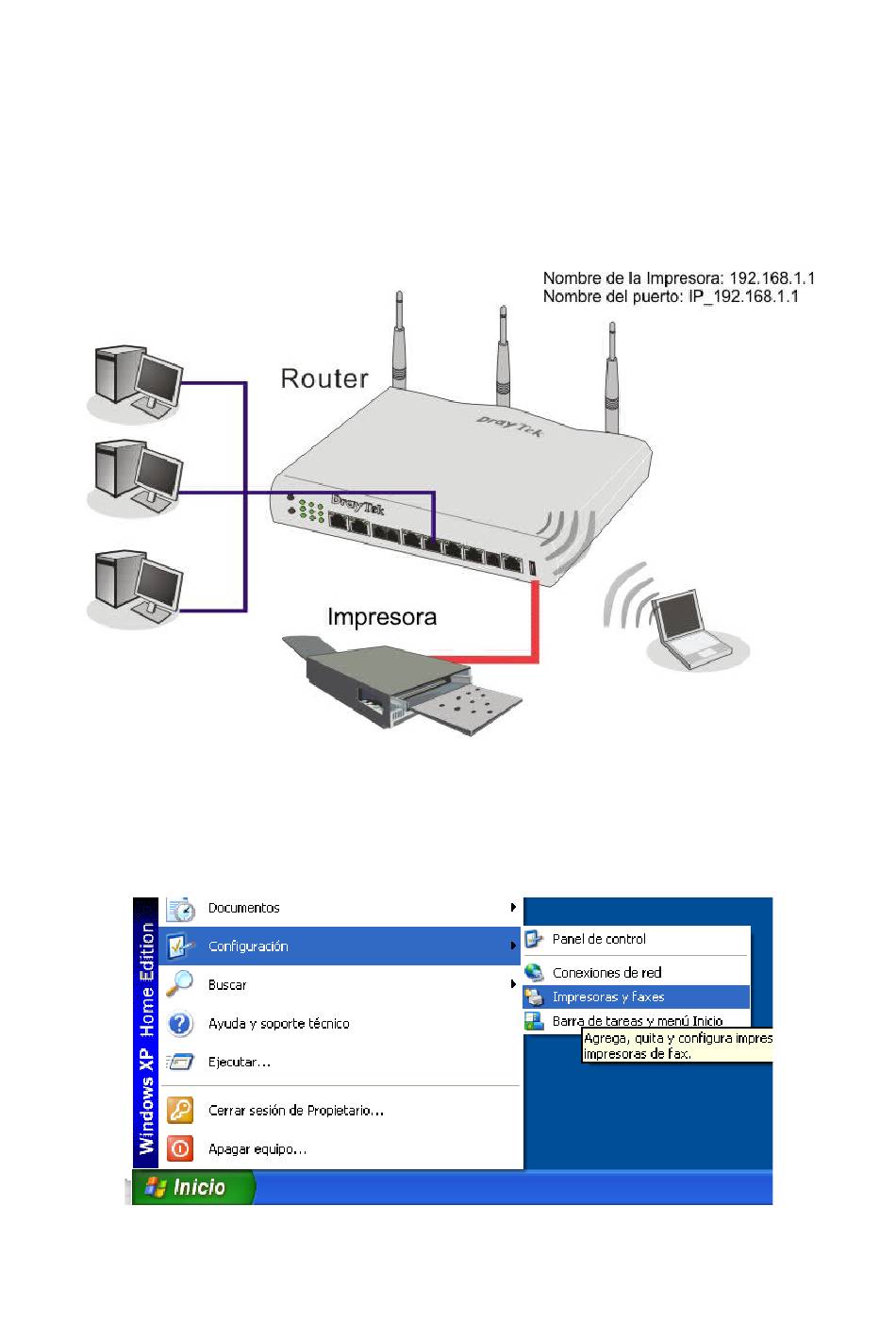 Nombre de la Impresora: 192.168.1.1
Nombre del puerto: IP_192.168.1.1

Router

DrayTek

DrayTek

Impresora

Windows XP Home Edition

Documentos

Configuración

Buscar

Ayuda y soporte técnico

Ejecutar...

Cerrar sesión de Propietario...

Apagar equipo...

Panel de control

Conexiones de red

Impresoras y faxes

Barra de tareas y menú Inicio

Agrega, quita y configura impres
impresoras de fax.

Inicio