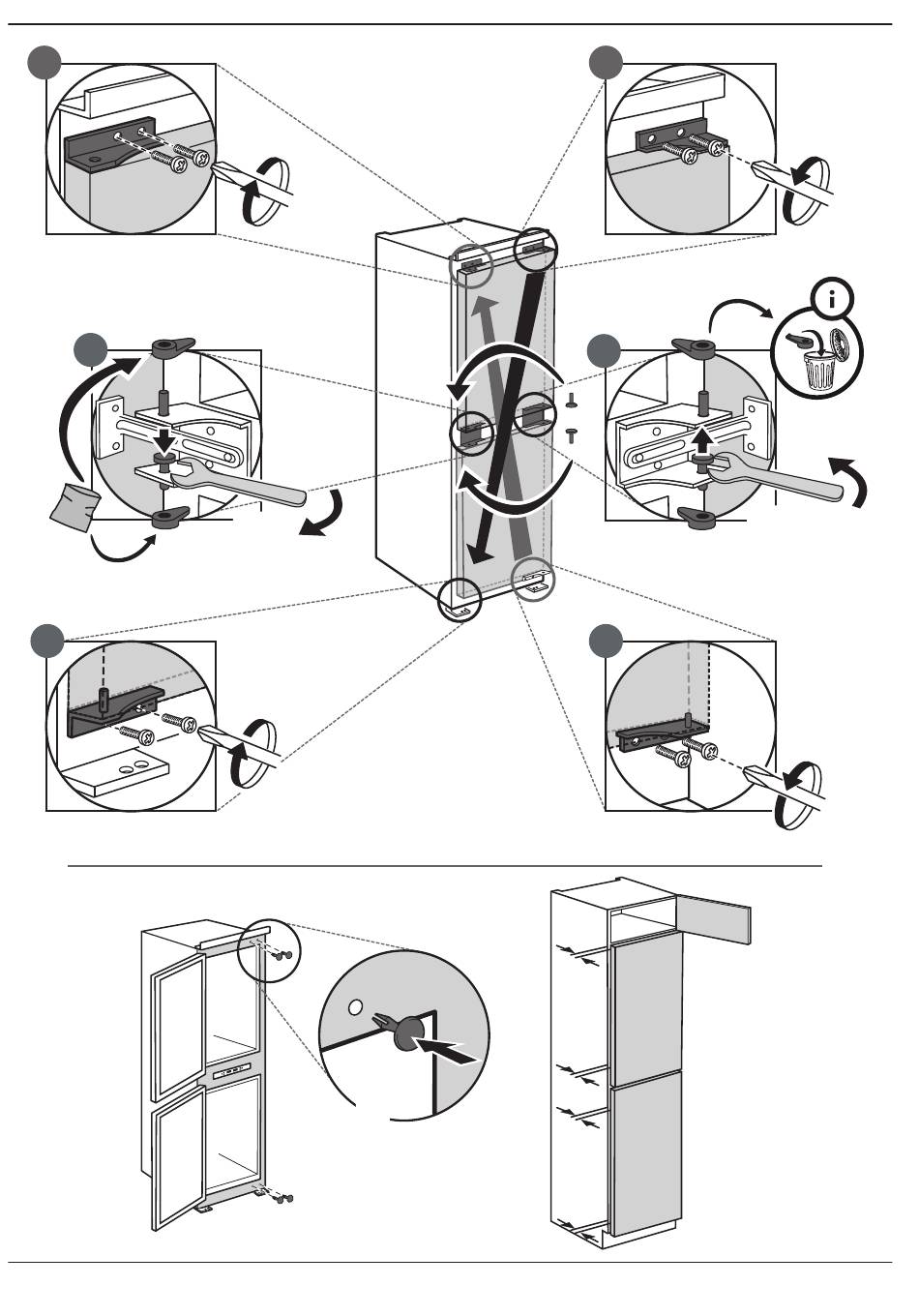 i