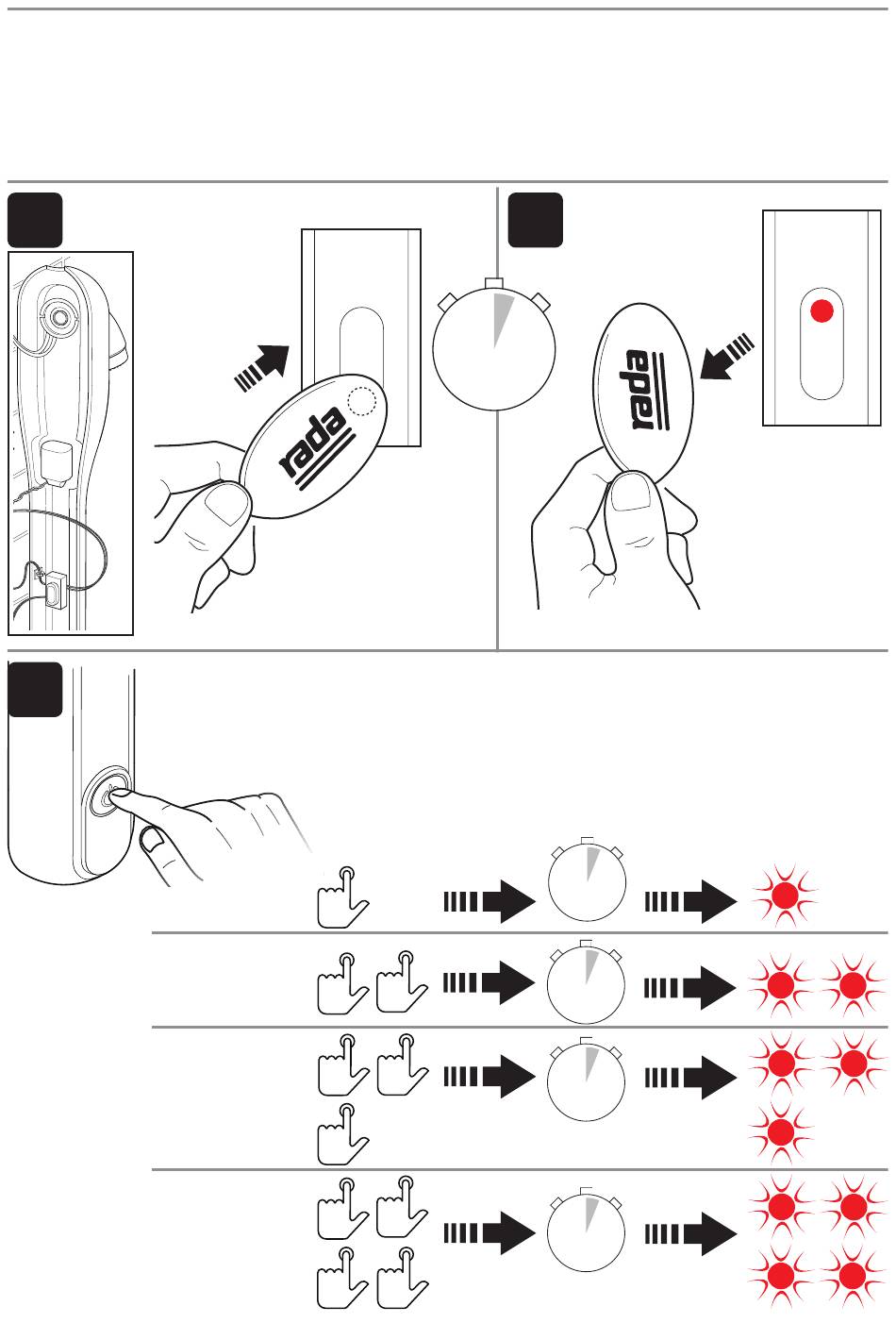 rada

rada