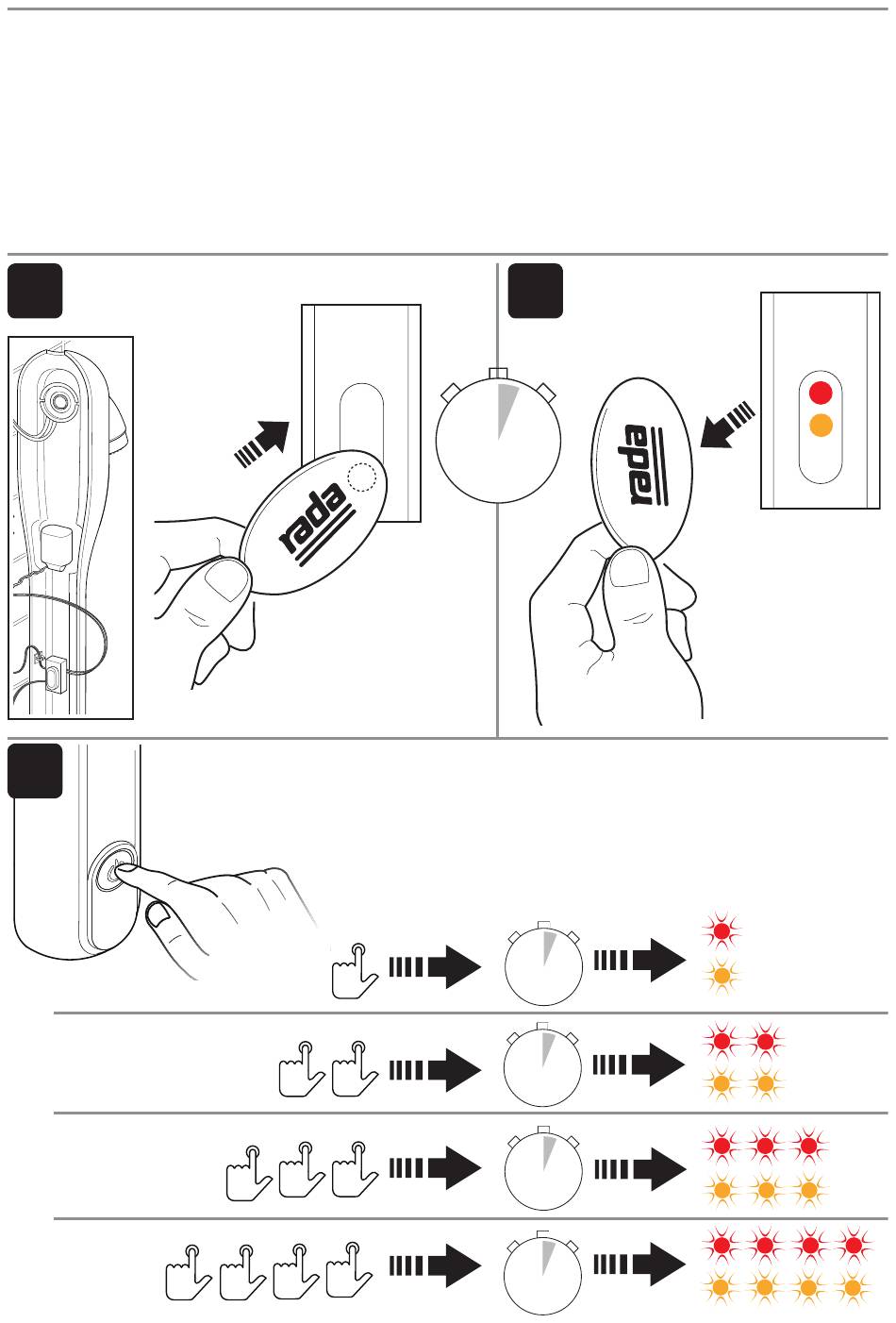 rada

rada