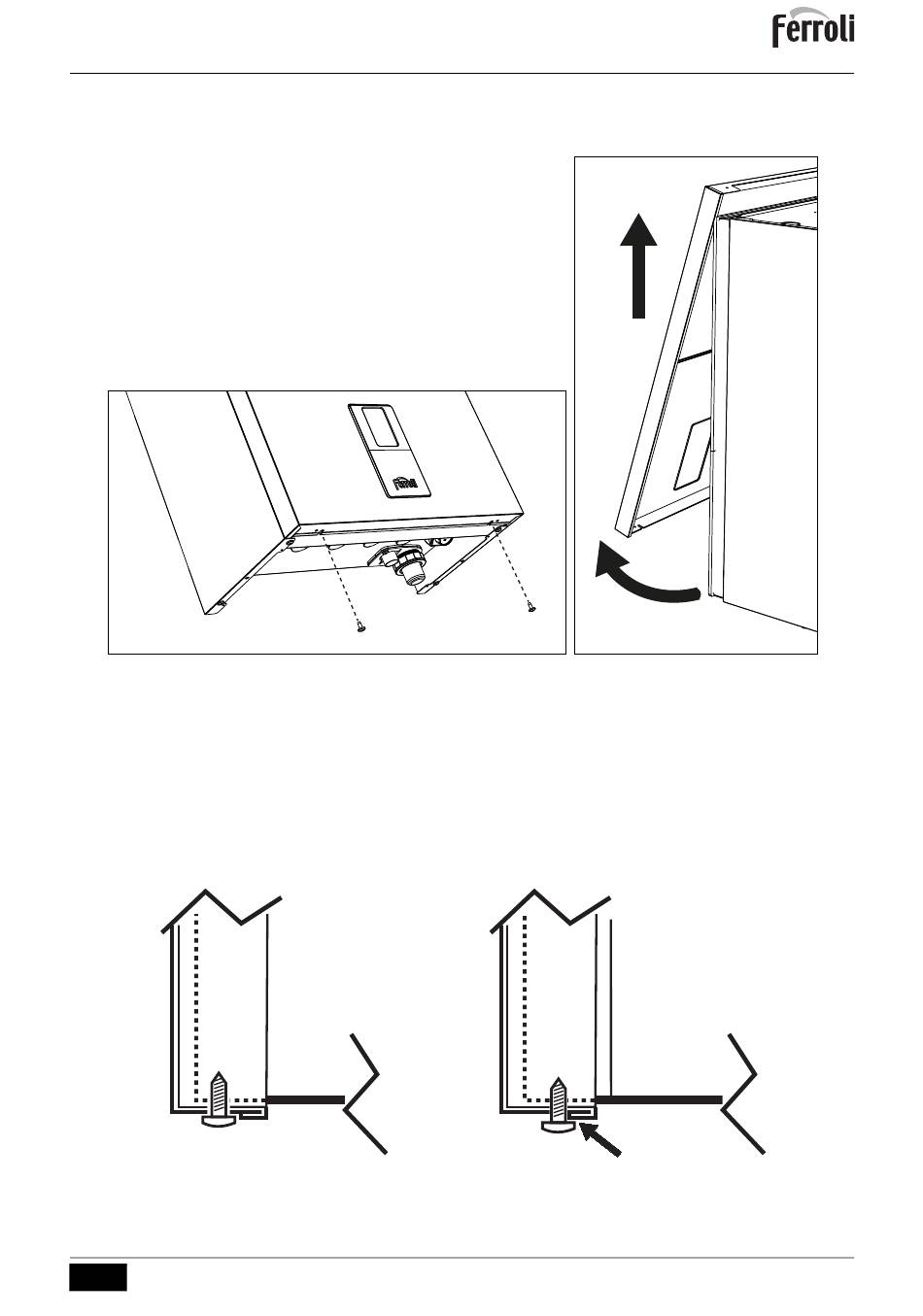 Ferroli

Ferroli