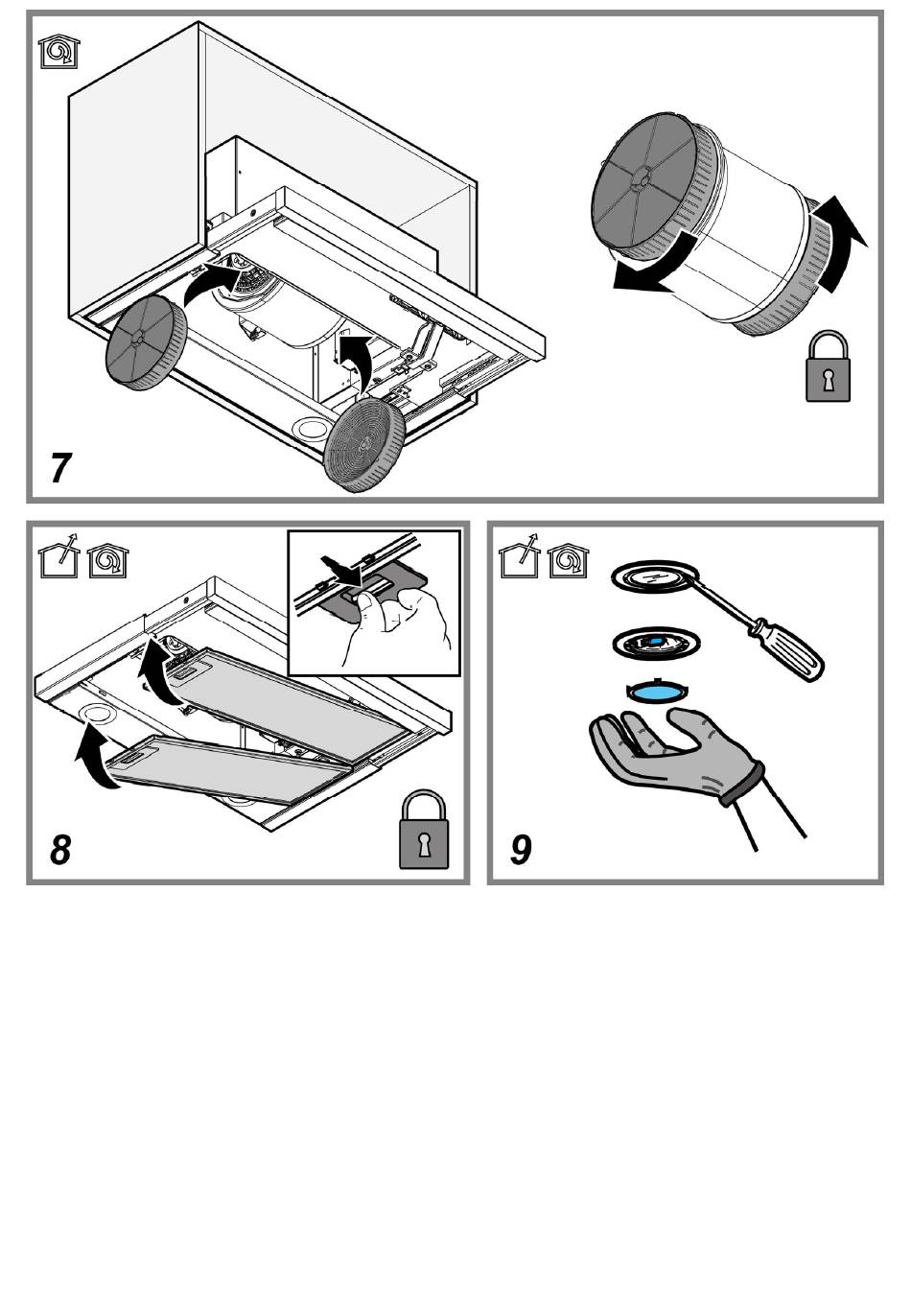 7

8

9