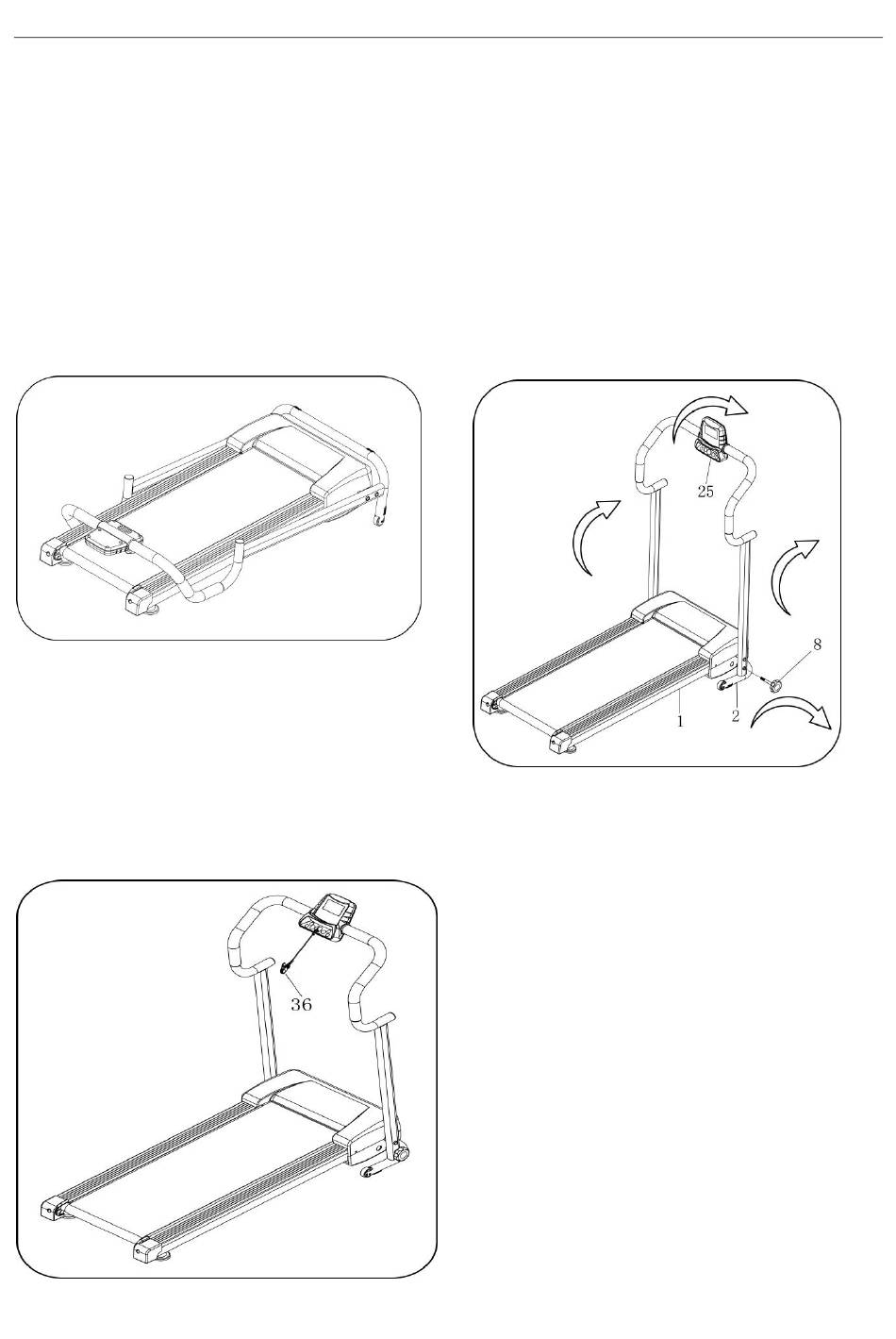 25

8

1

2

36