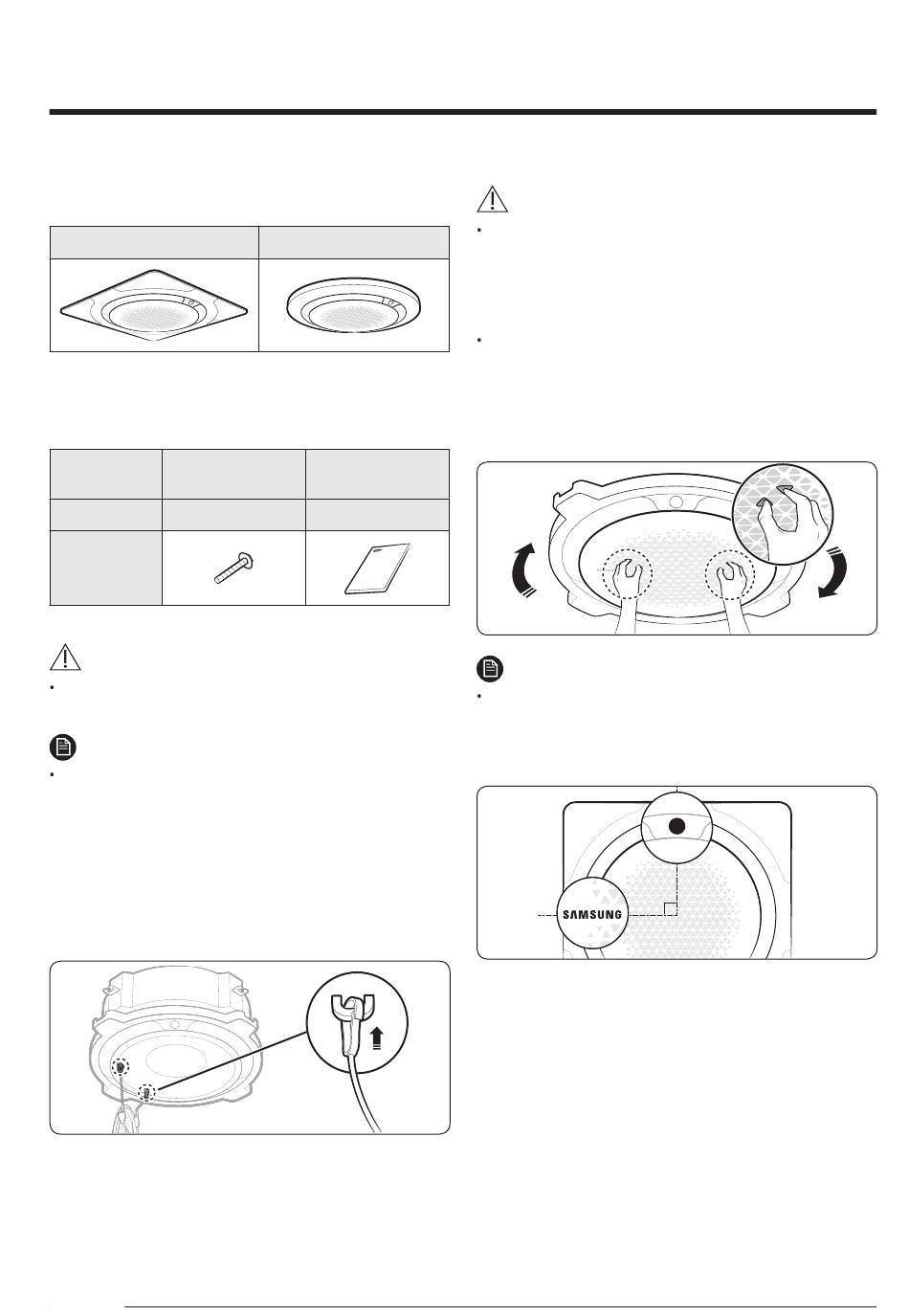 SAMSUNG