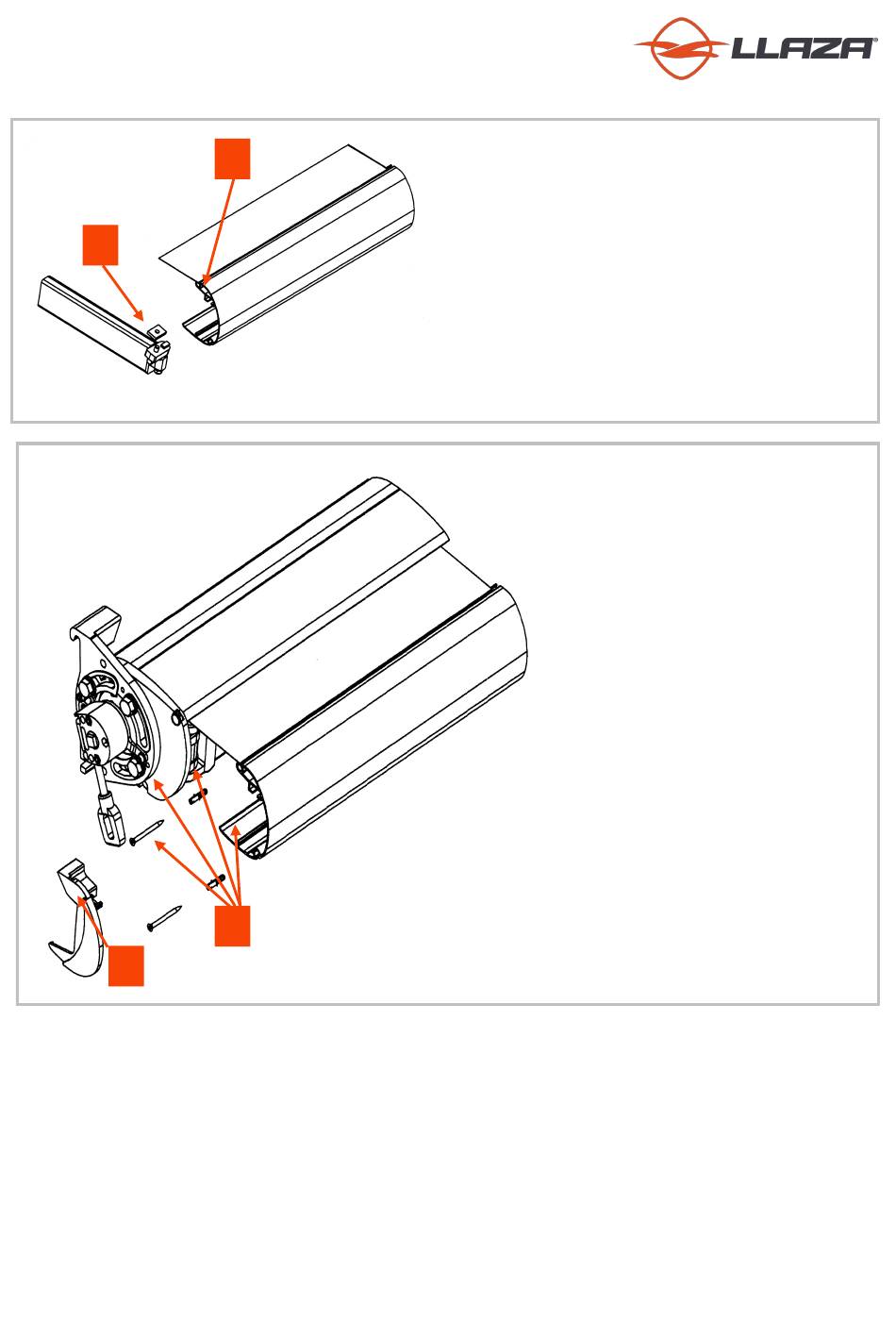 LLAZA