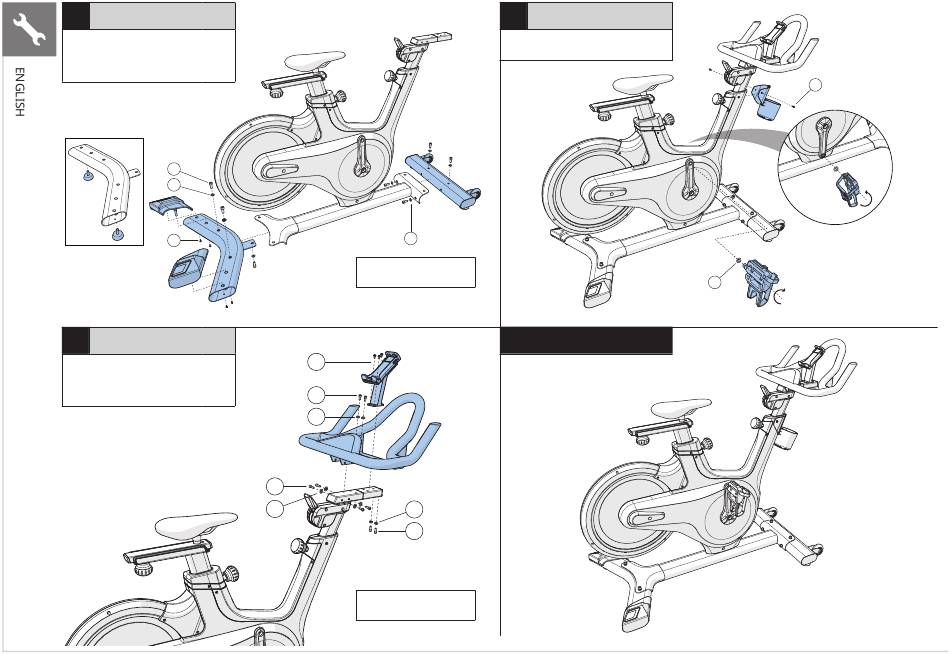 ENGLISH