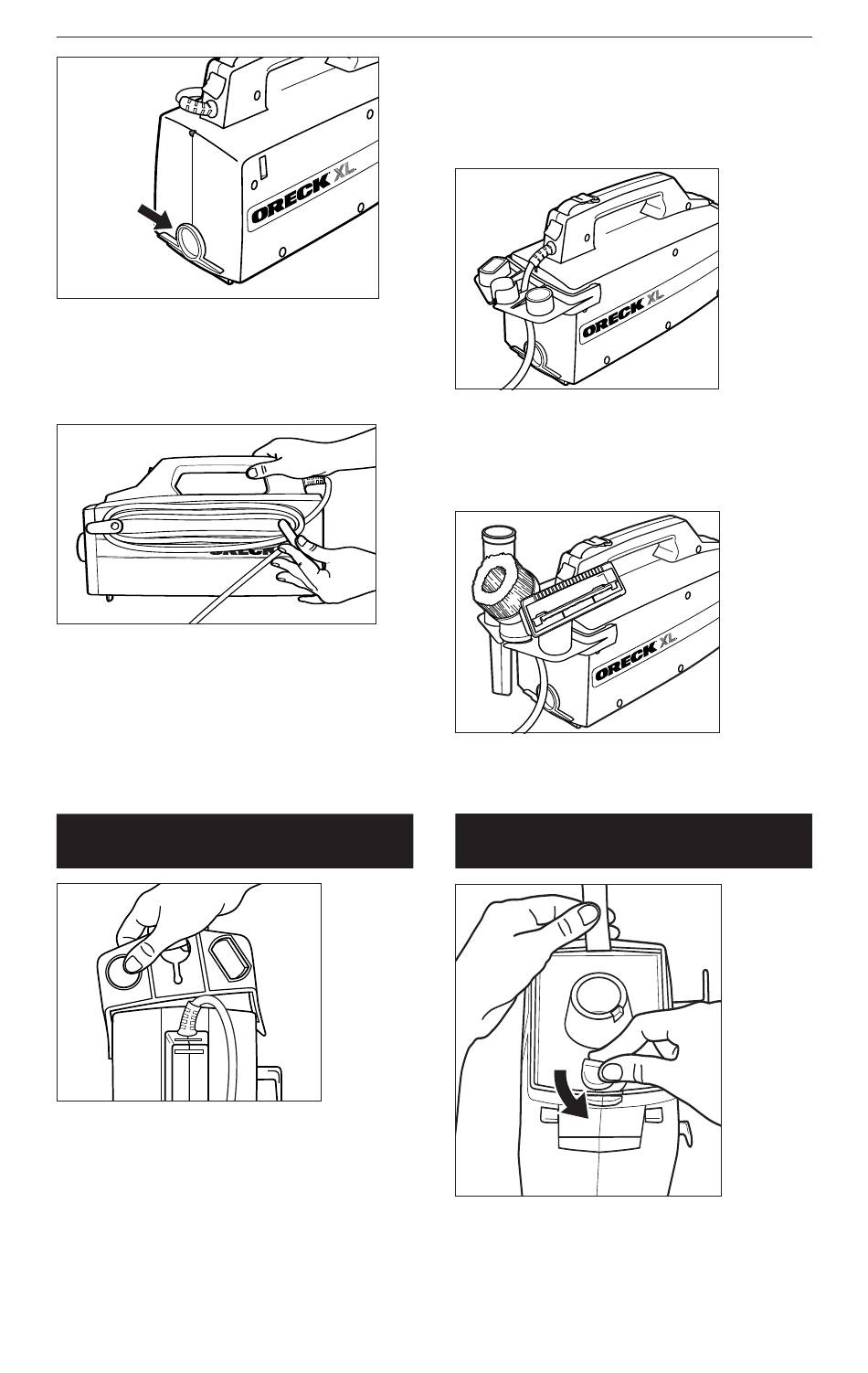 ORECK XL

ORECK

ORECK XL

ORECK XL