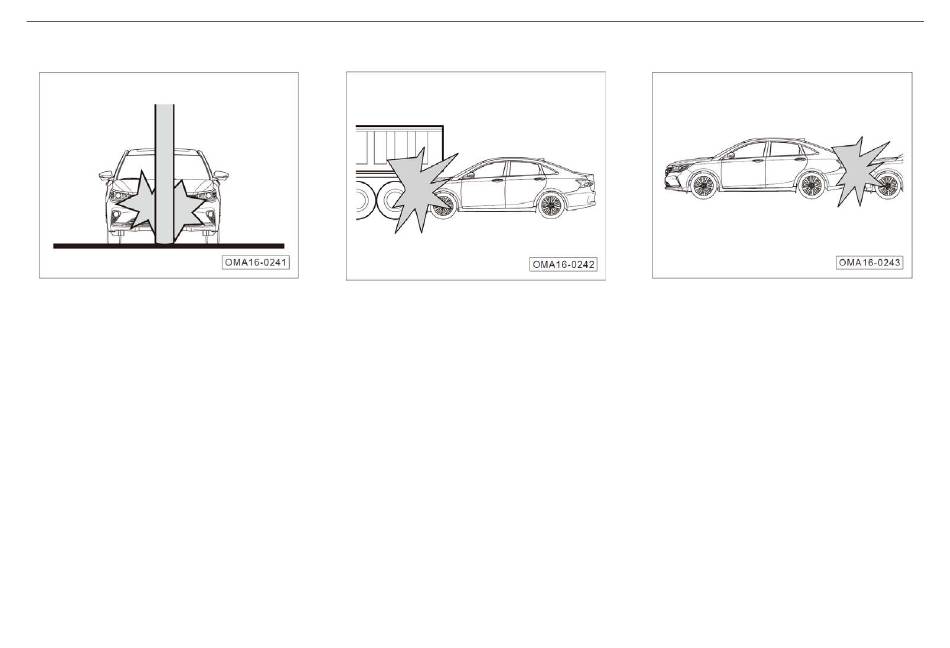 OMA16-0241

OMA16-0242

OMA16-0243