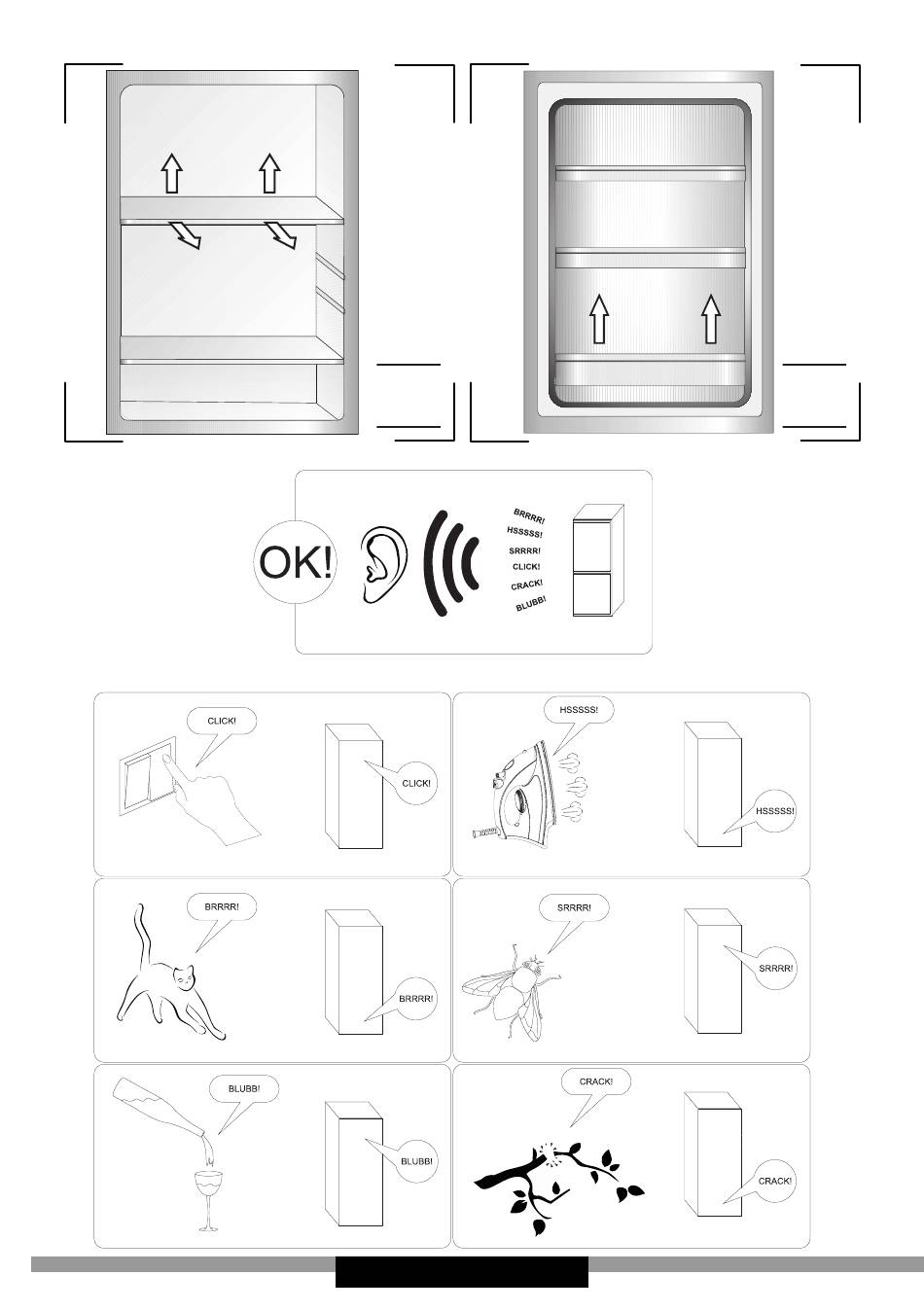 OK!

BRRRR!
HSSSSS!
SRRRR!
CLICK!
CRACK!
BLUBB!

CLICK!

CLICK!

HSSSSS!

HSSSSS!

BRRRR!

BRRRR!

SRRRR!

SRRRR!

BLUBB!

BLUBB!

CRACK!

CRACK!