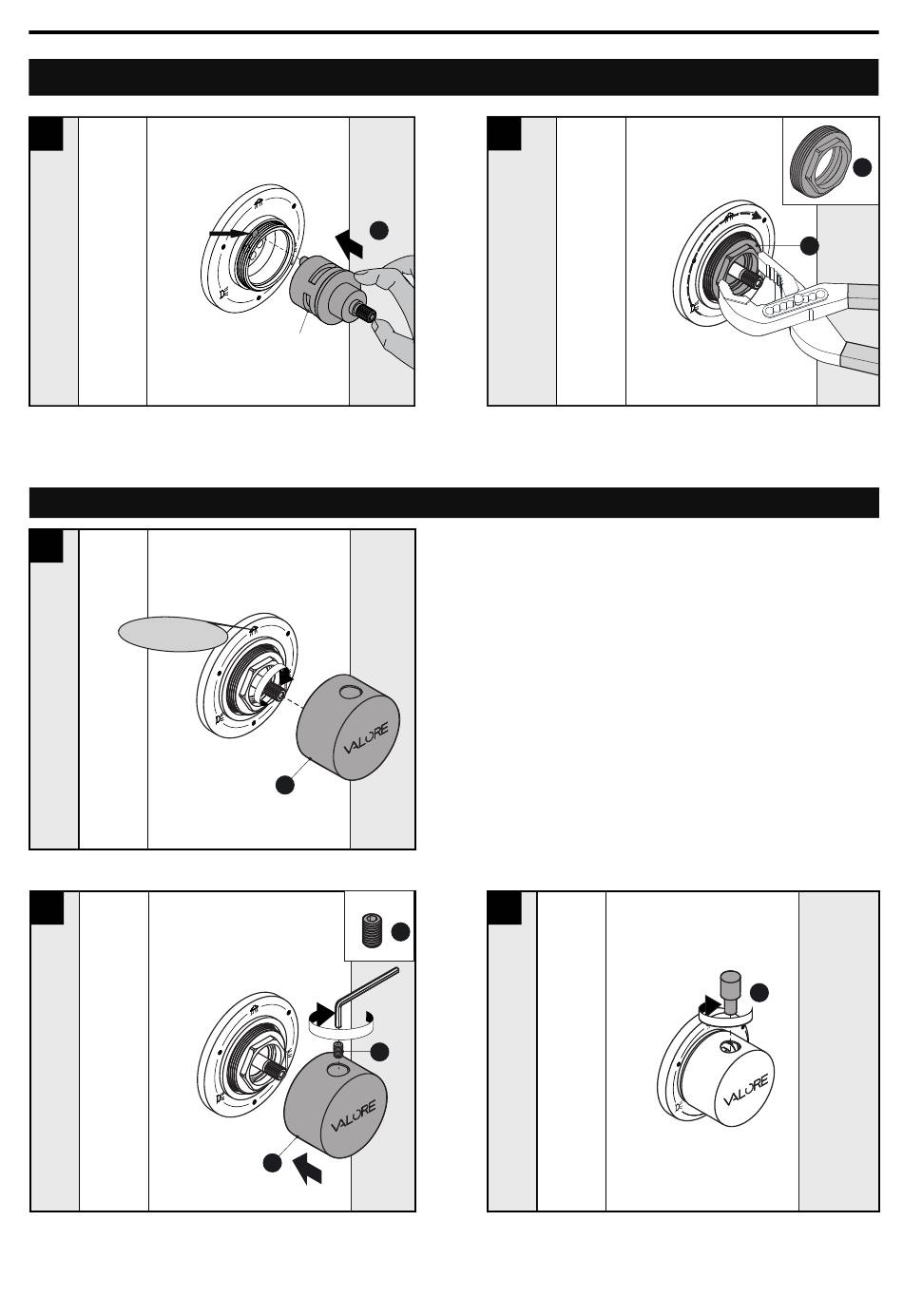 VALORE

VALORE

VALORE