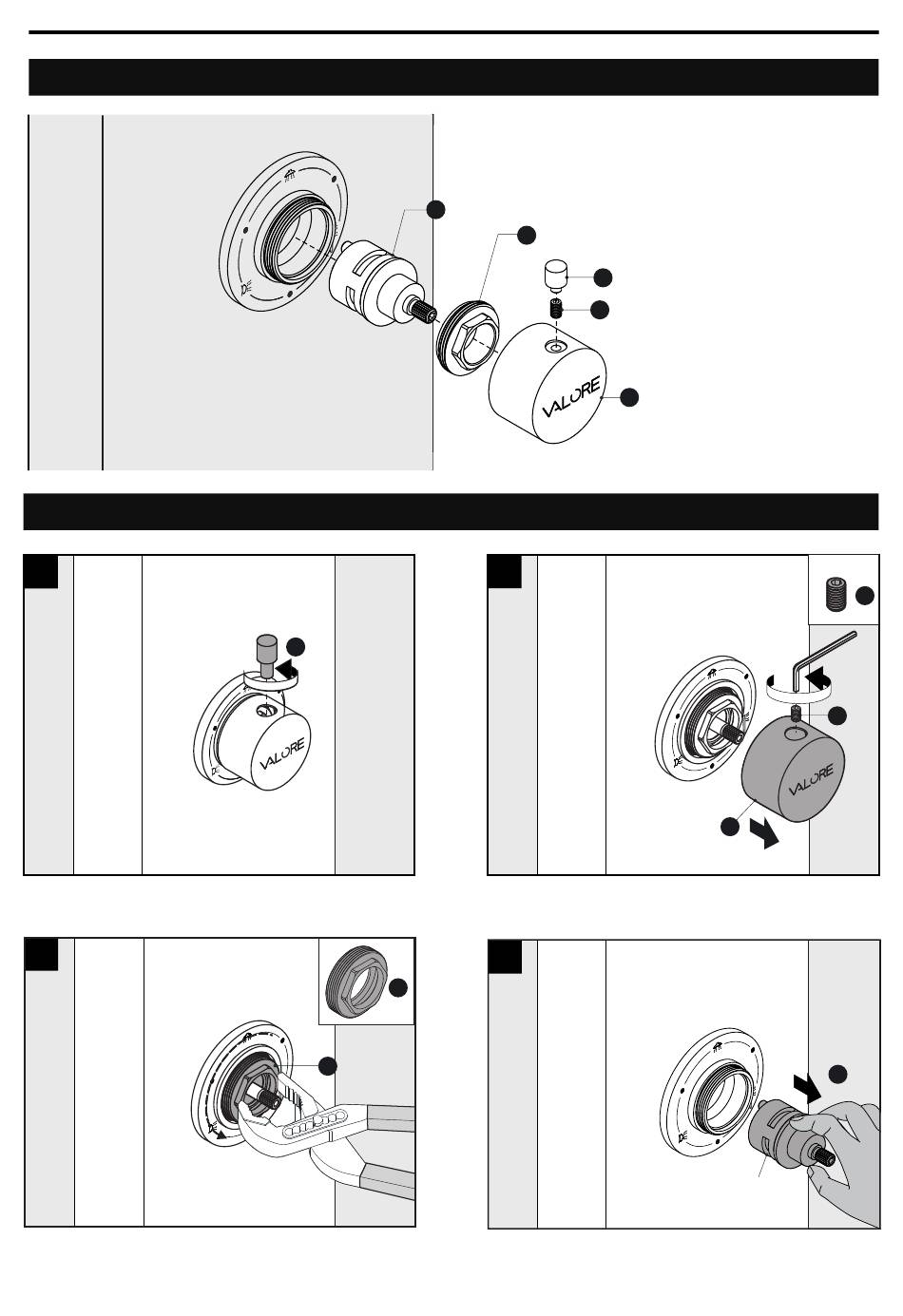 VALORE

VALORE

VALORE