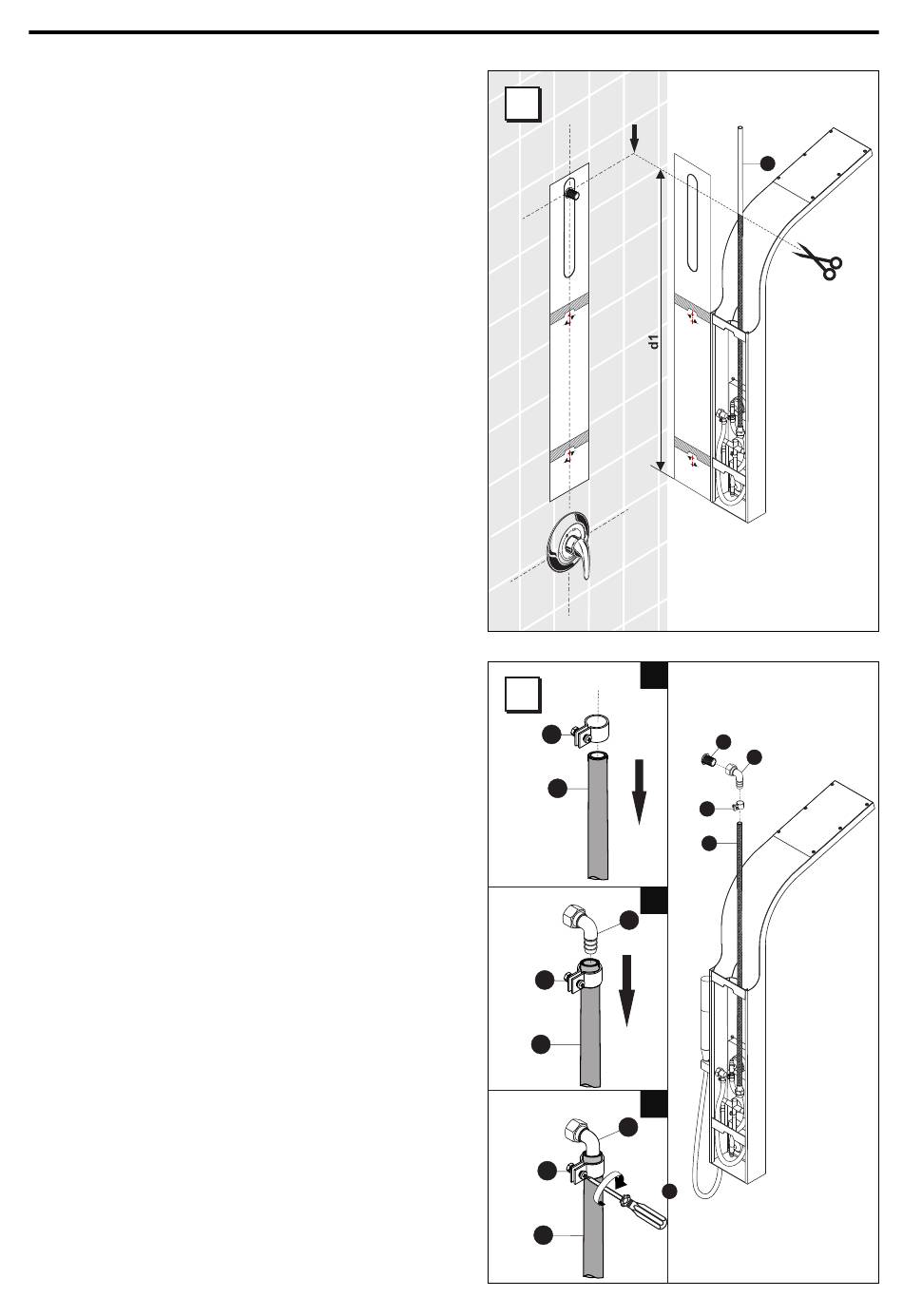 d1