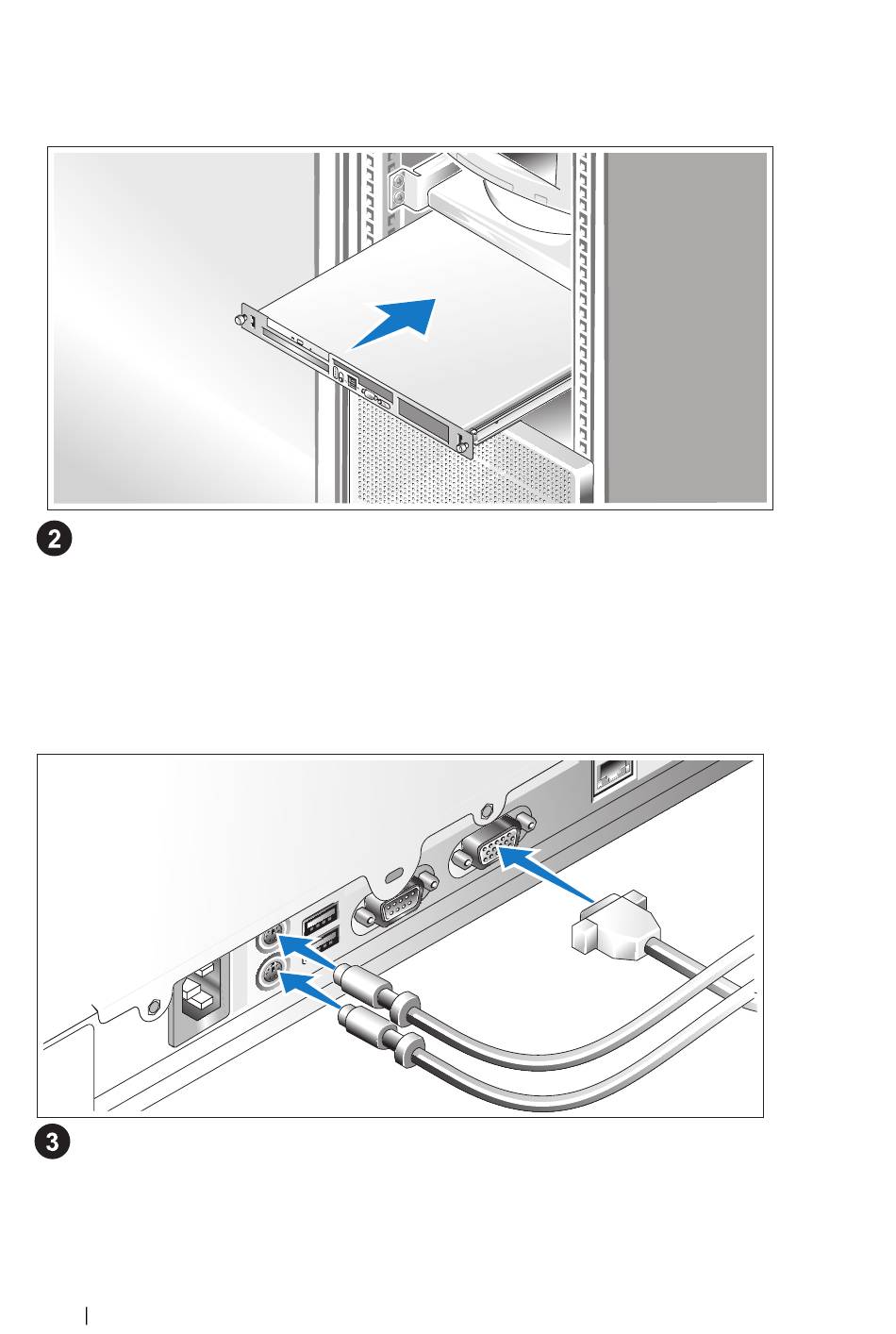 2

3