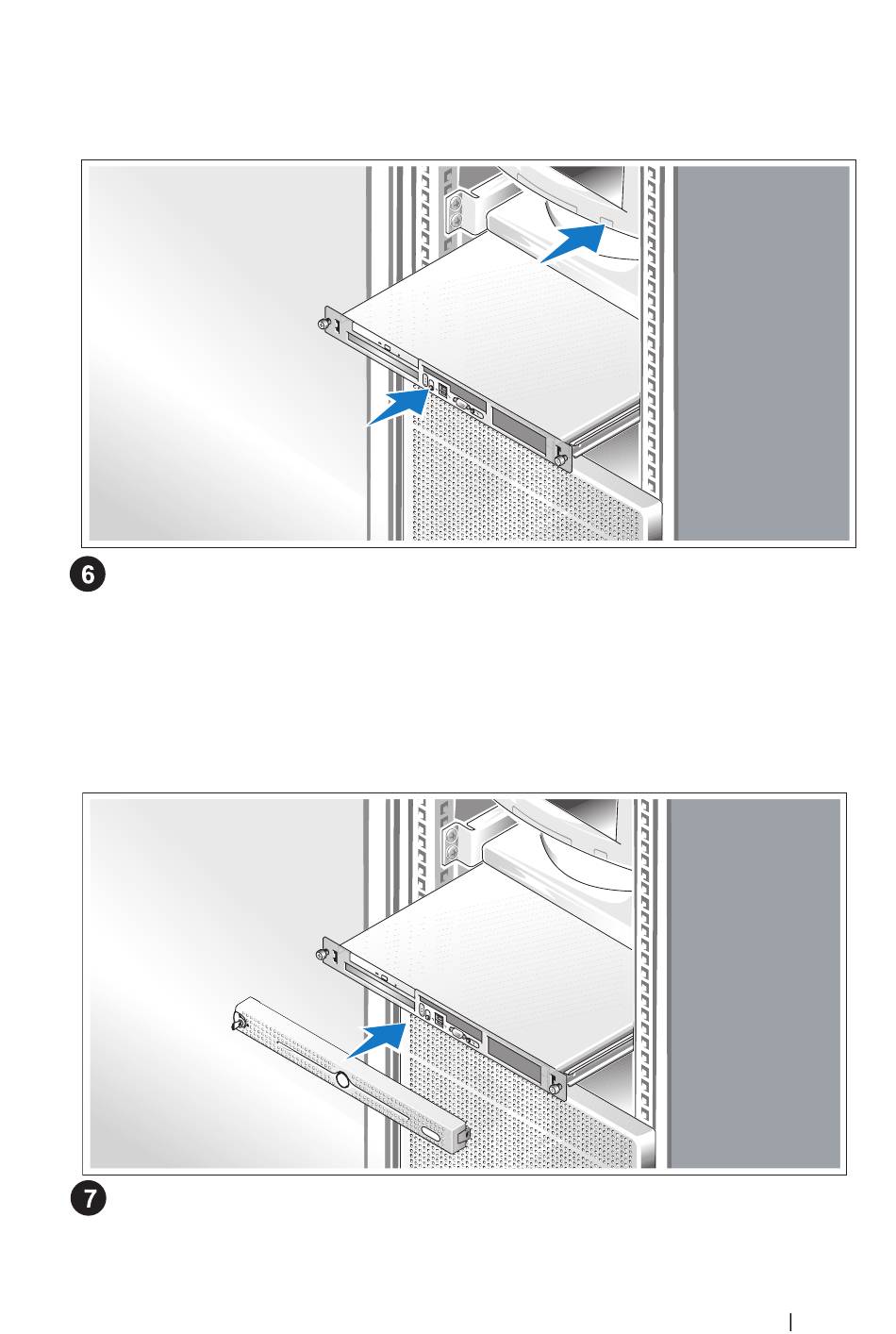 6

7