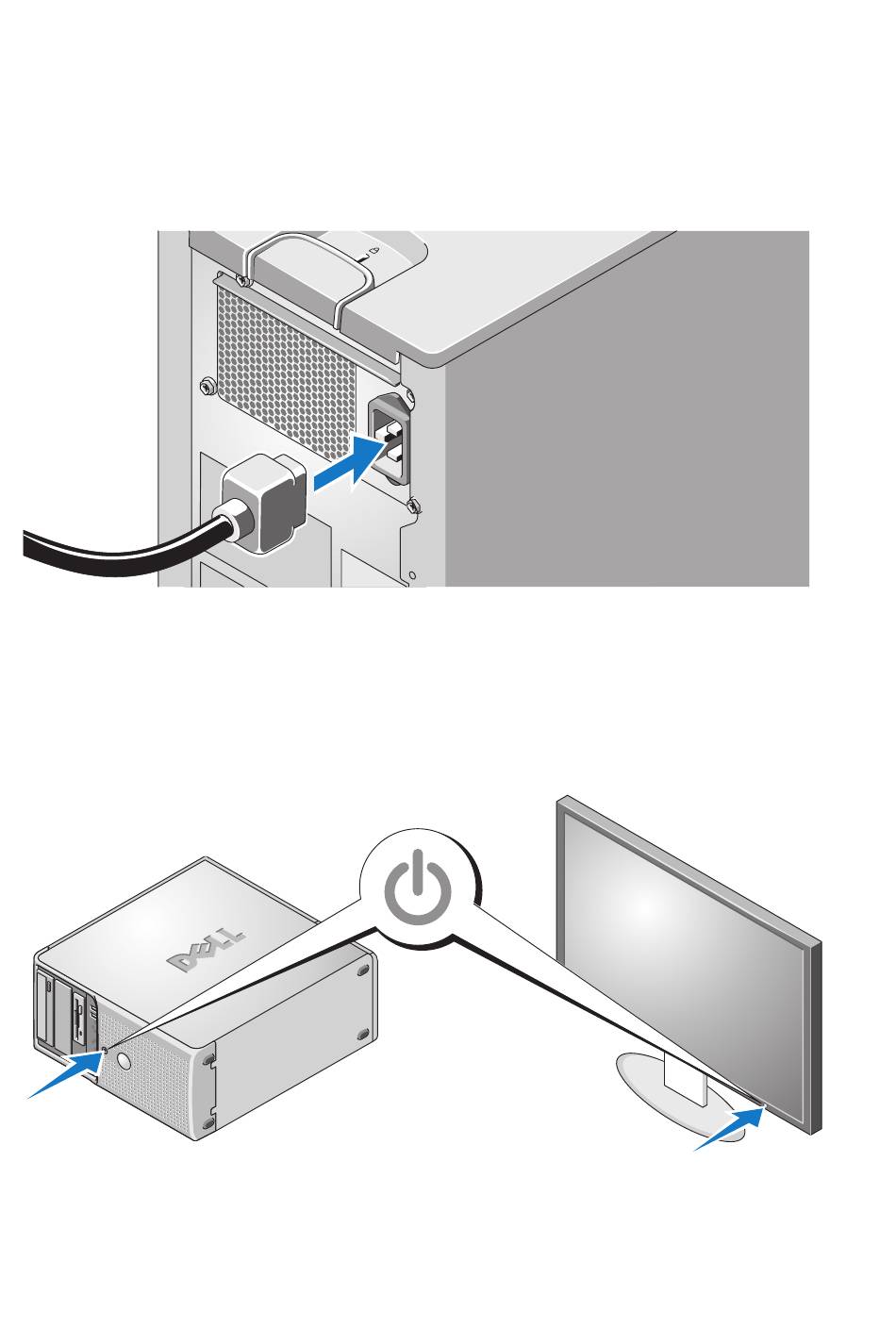 DELL