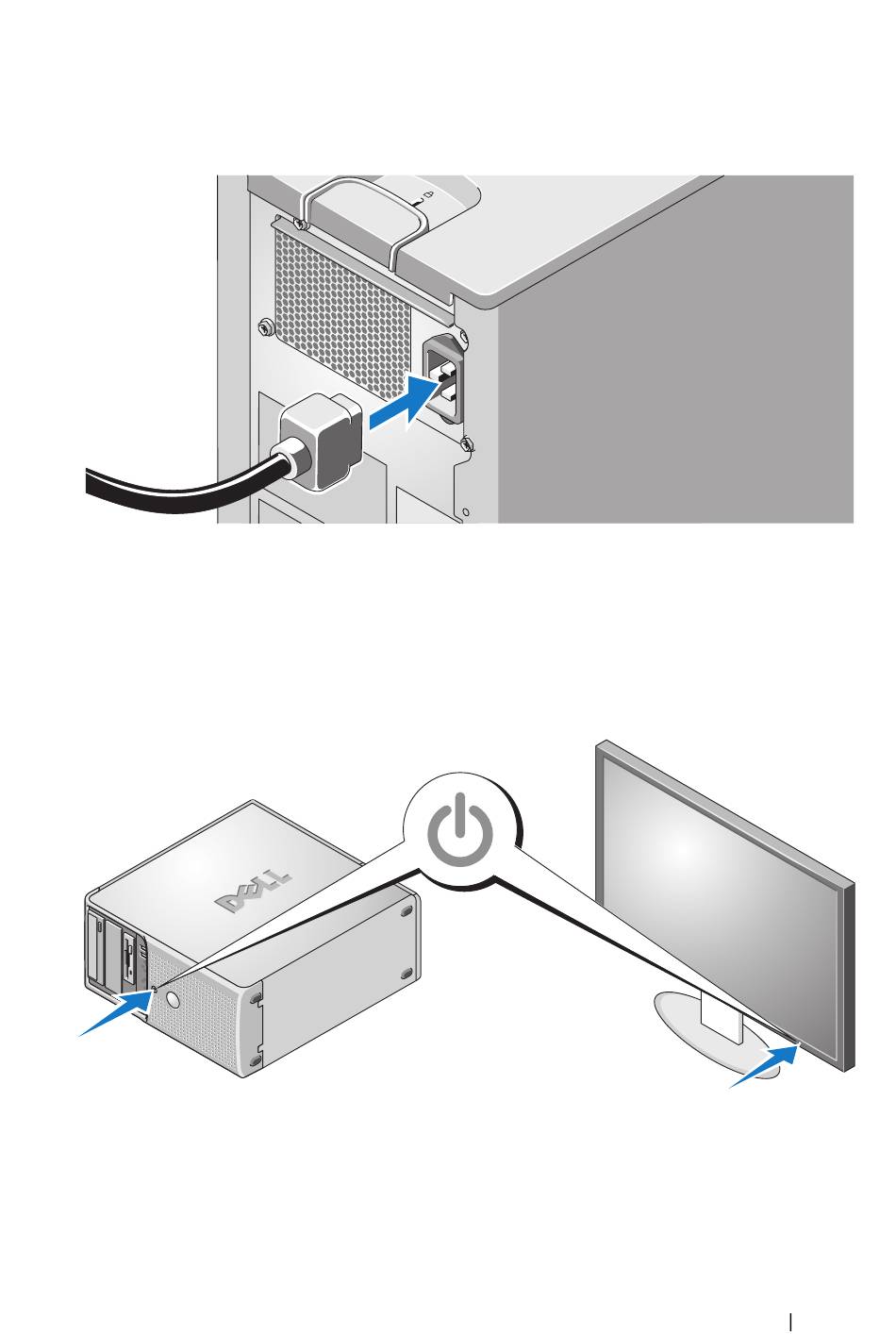 DELL