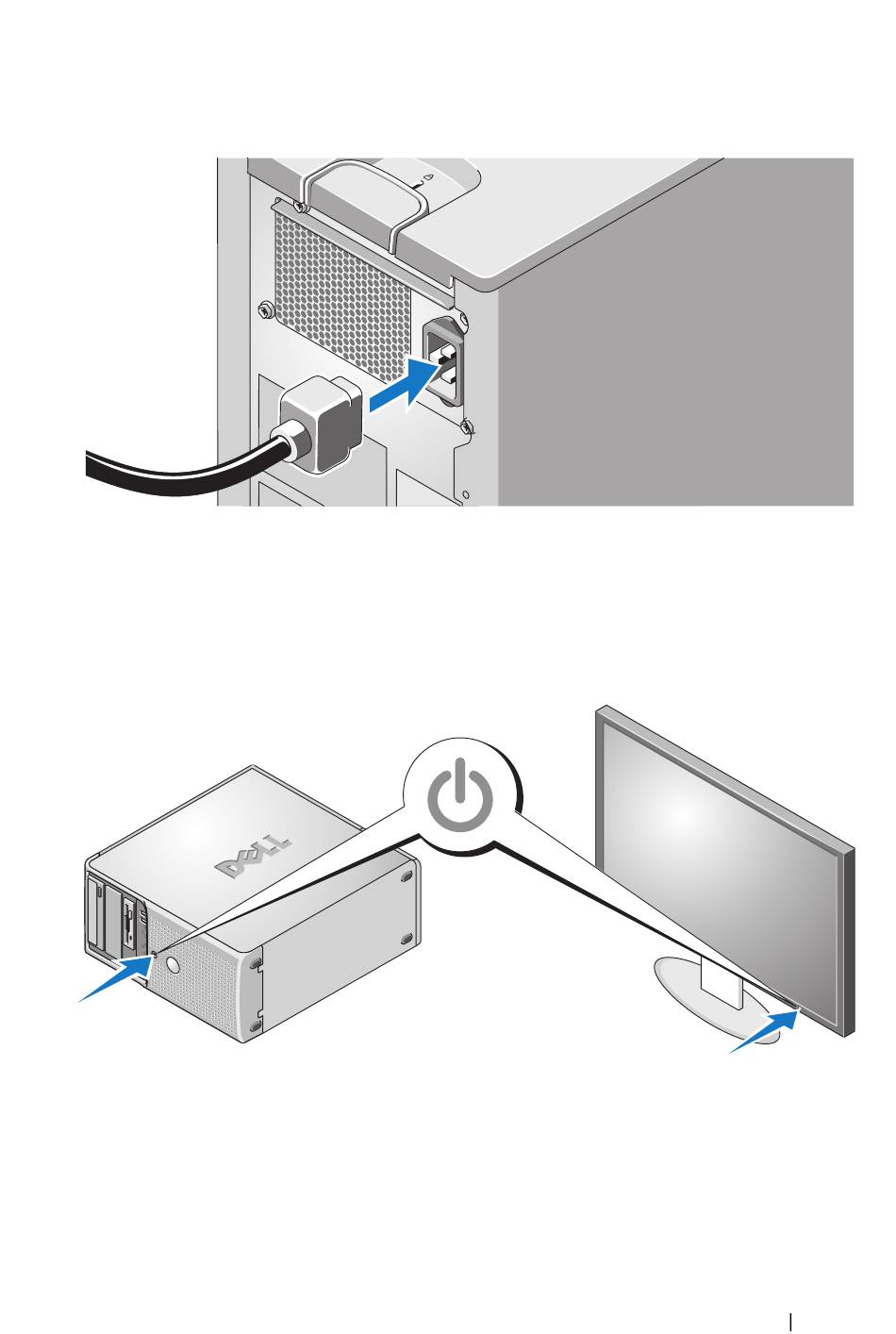 DELL