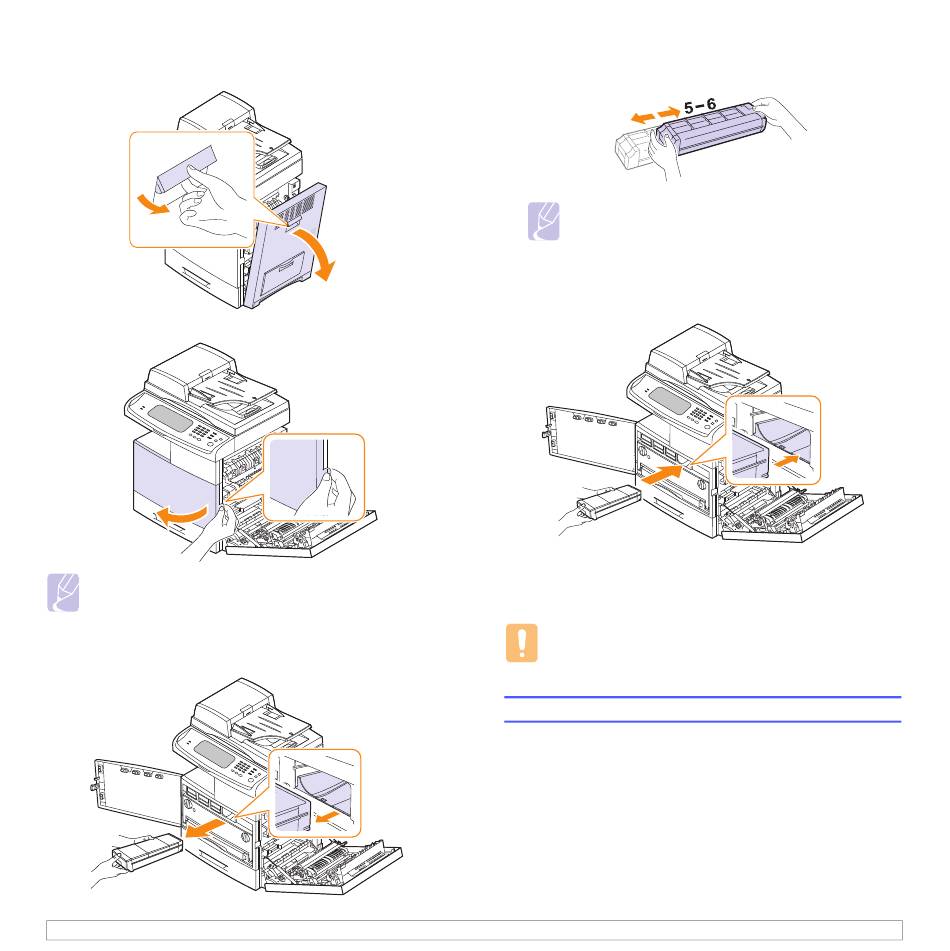 5 – 6