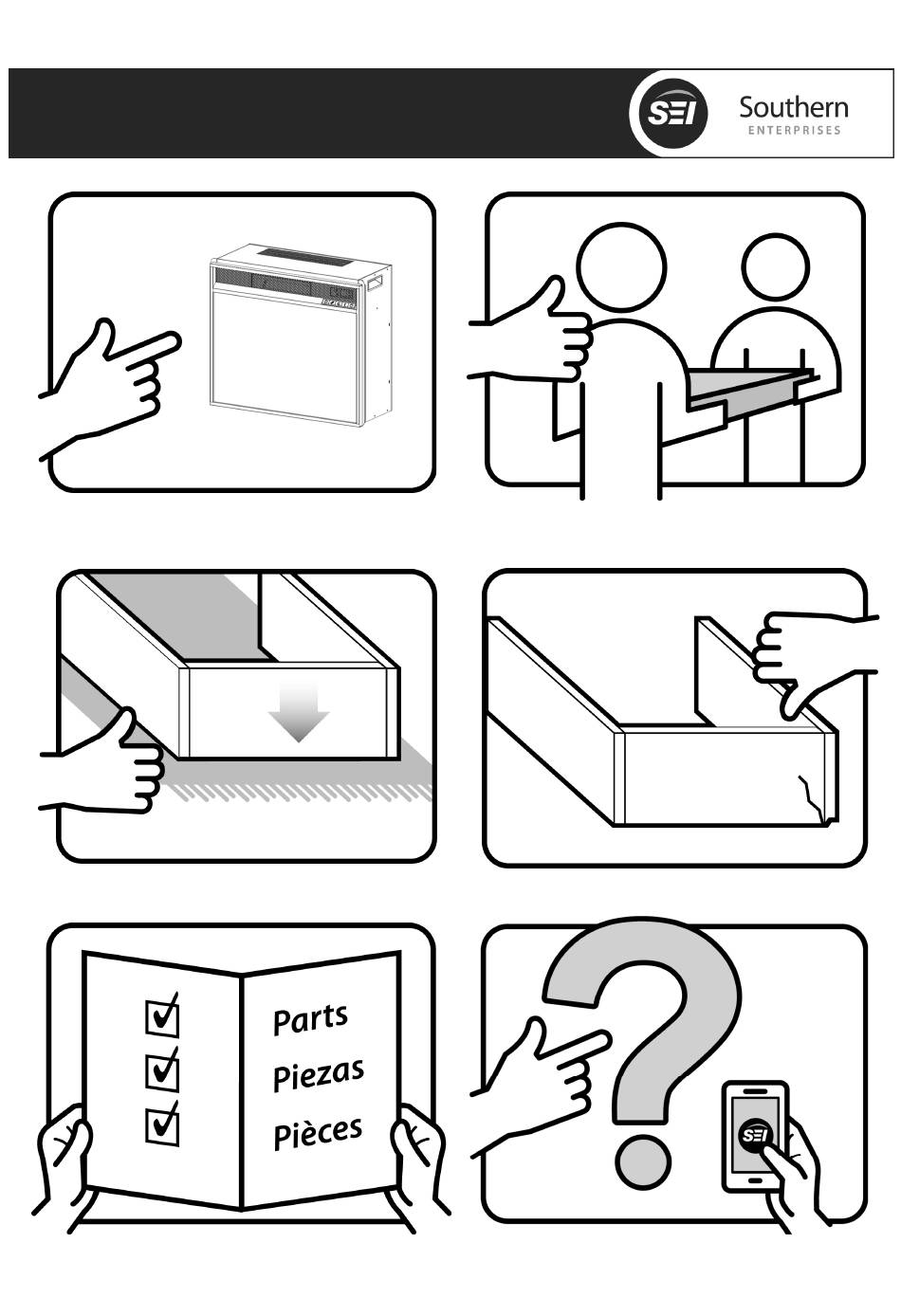 SEI Southern ENTERPRISES

Parts
Piezas
Pièces

SEI