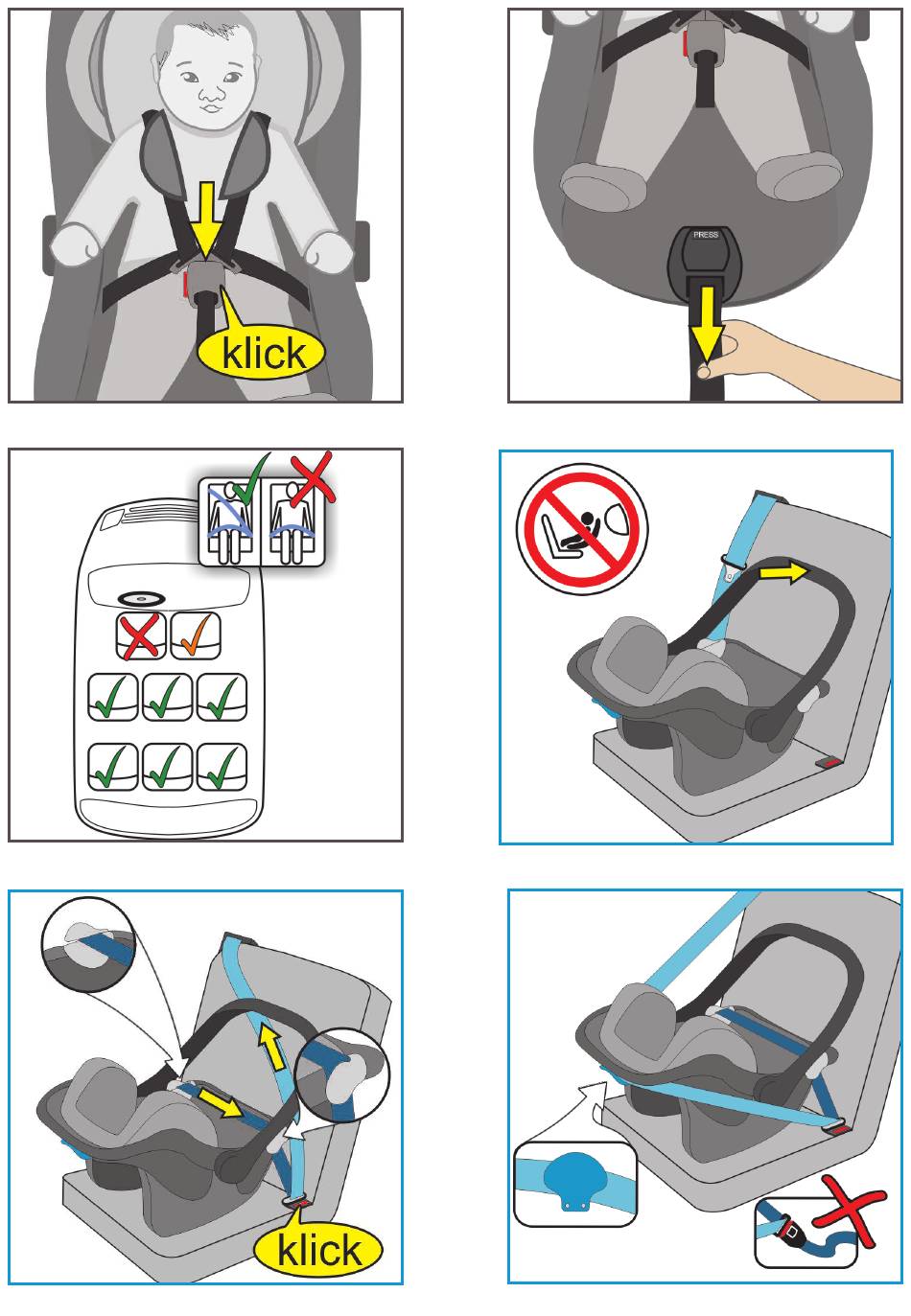 klick

PRESS

klick