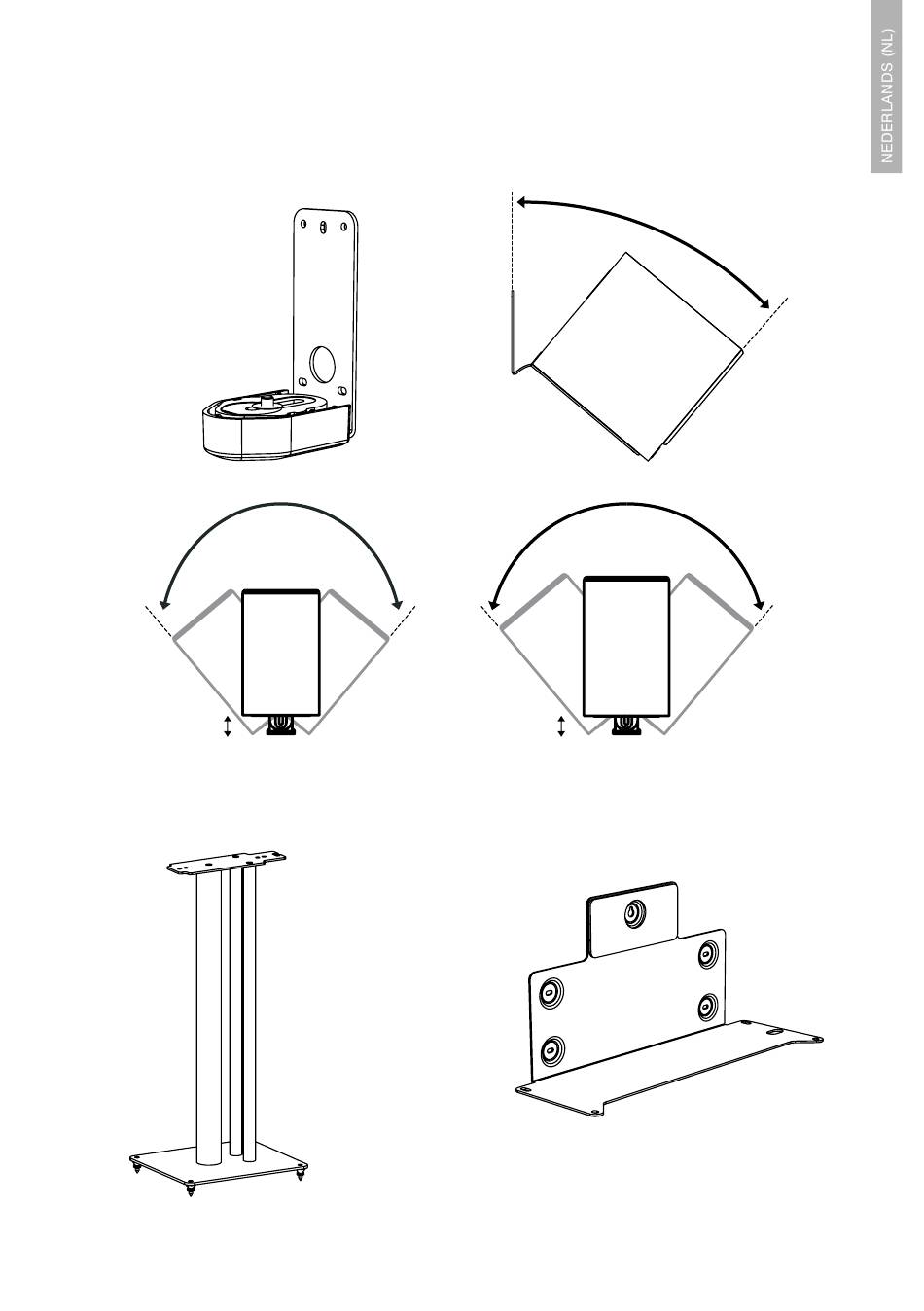 NEDERLANDS (NL)