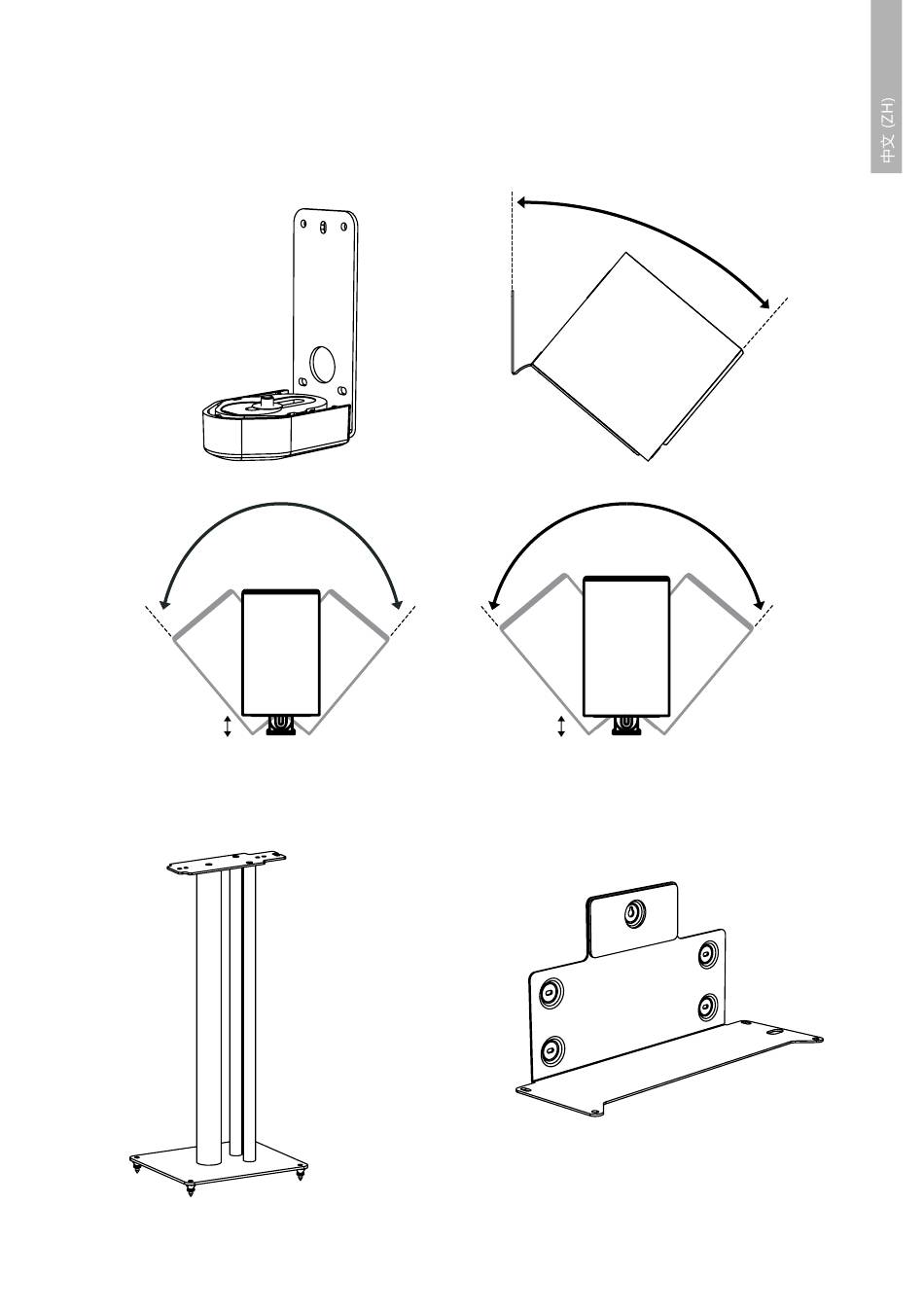 中文 (ZH)