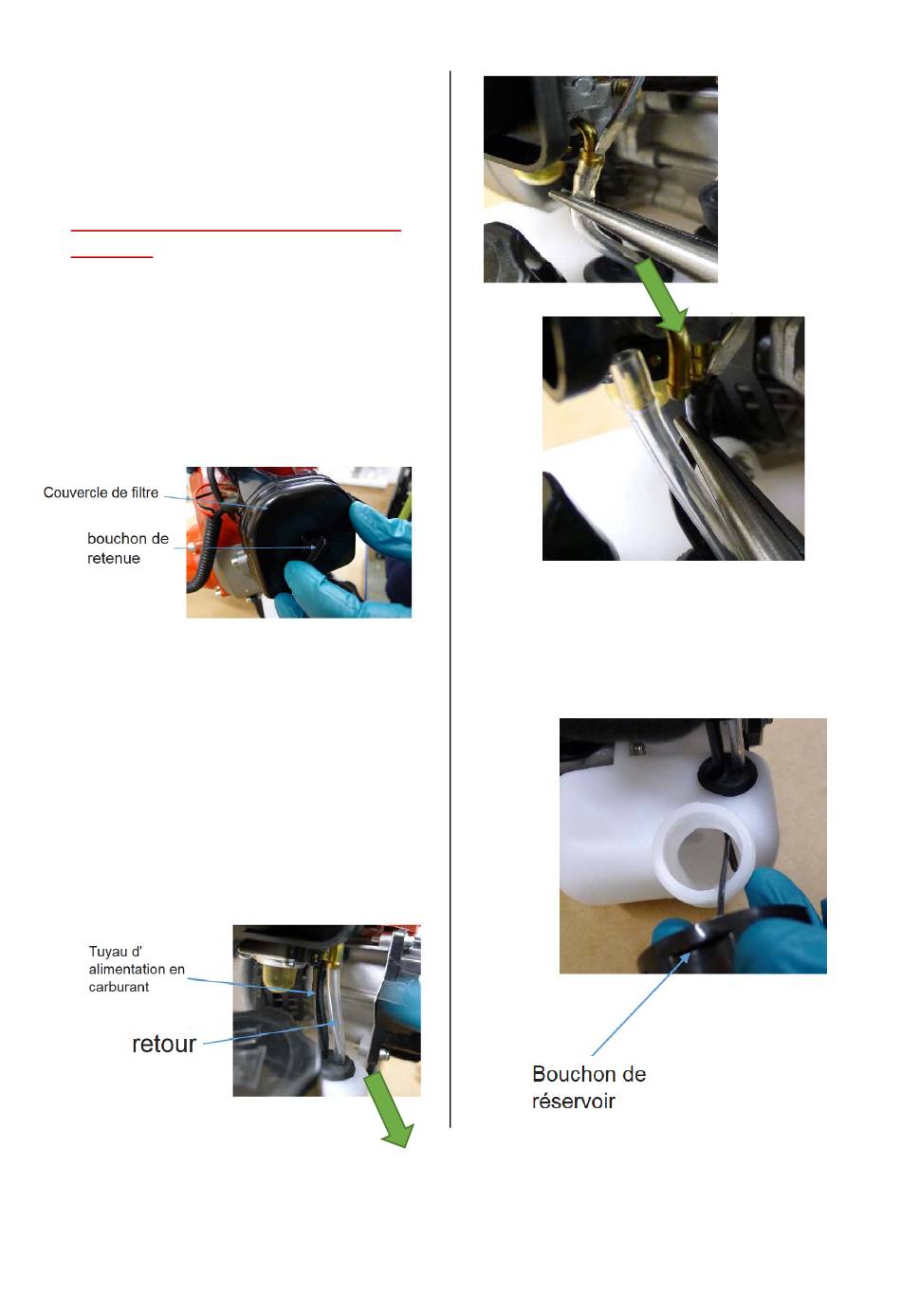 Couvercle de filtre

bouchon de retenue

Tuyau d' alimentation en carburant

retour

Bouchon de réservoir