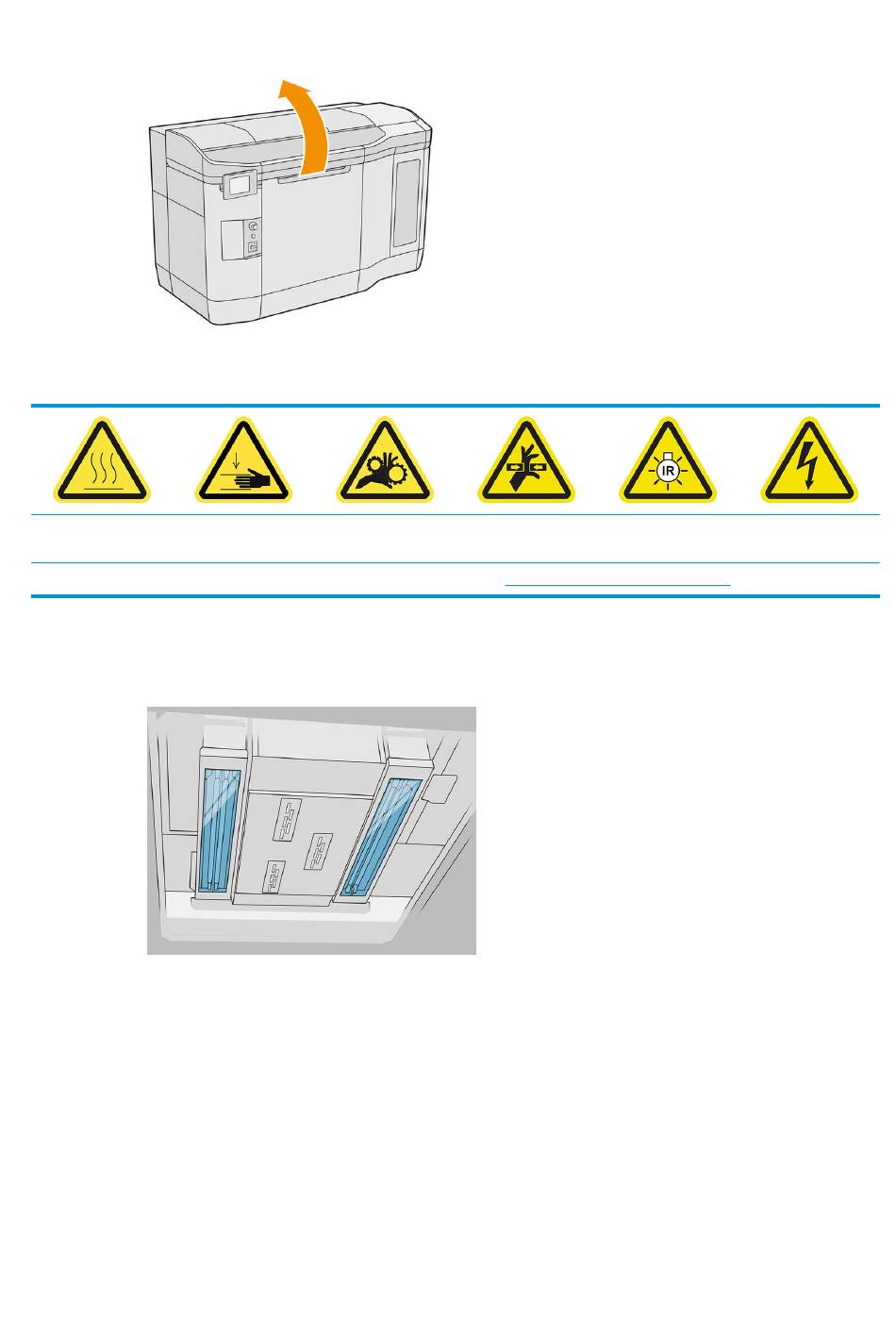 IR