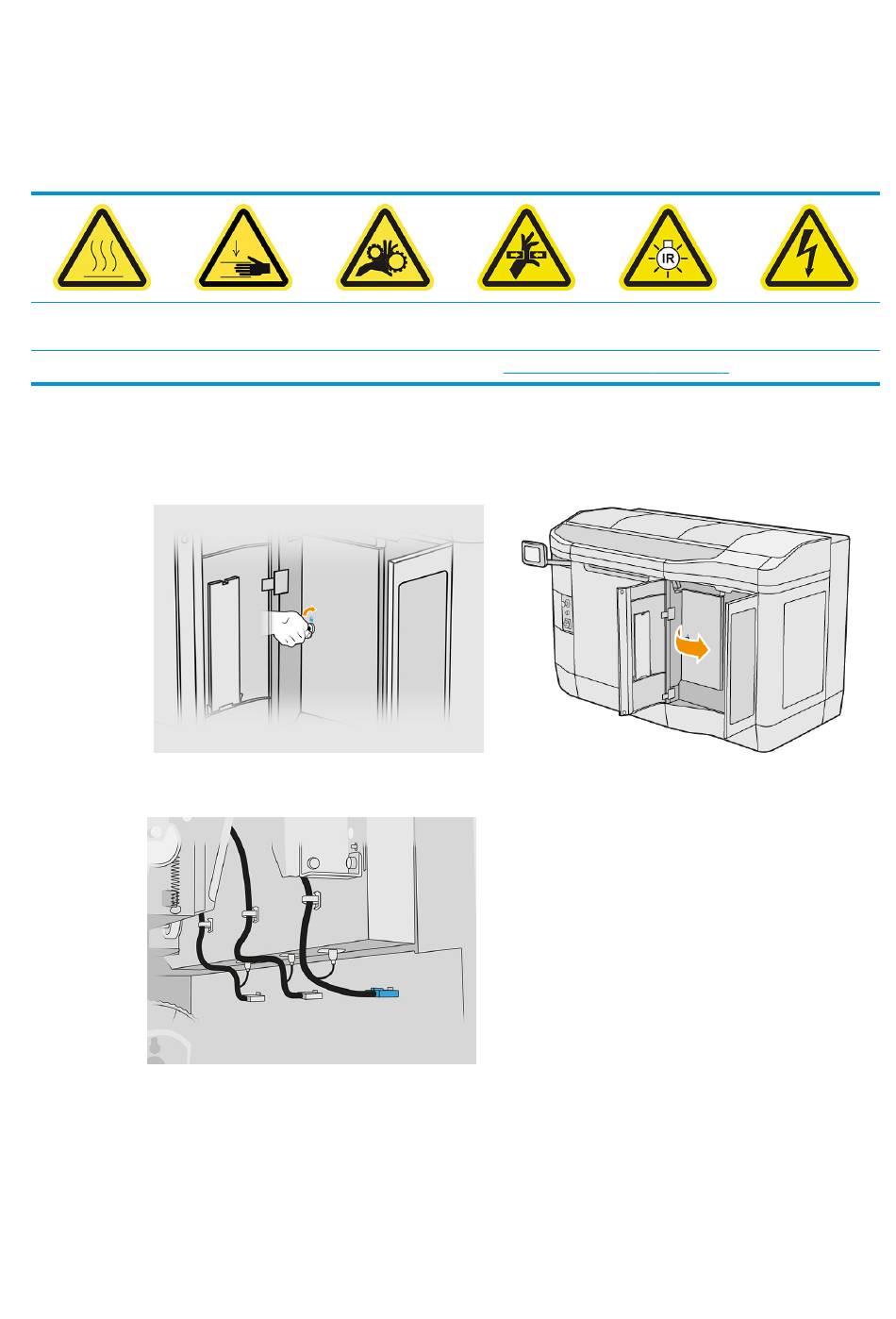 IR