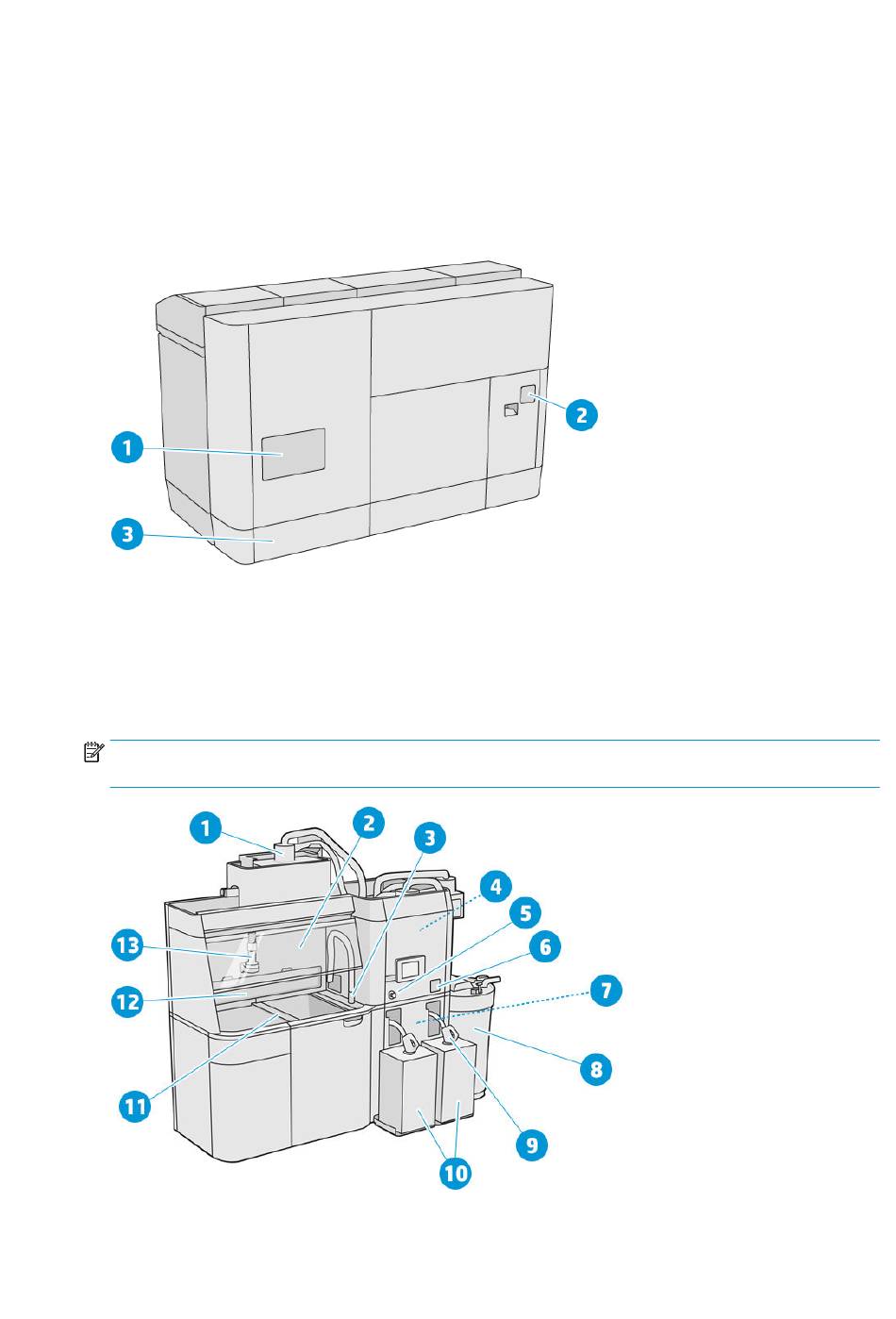 1

2

3

1

2

3

4

5

6

7

8

9

10

11

12

13