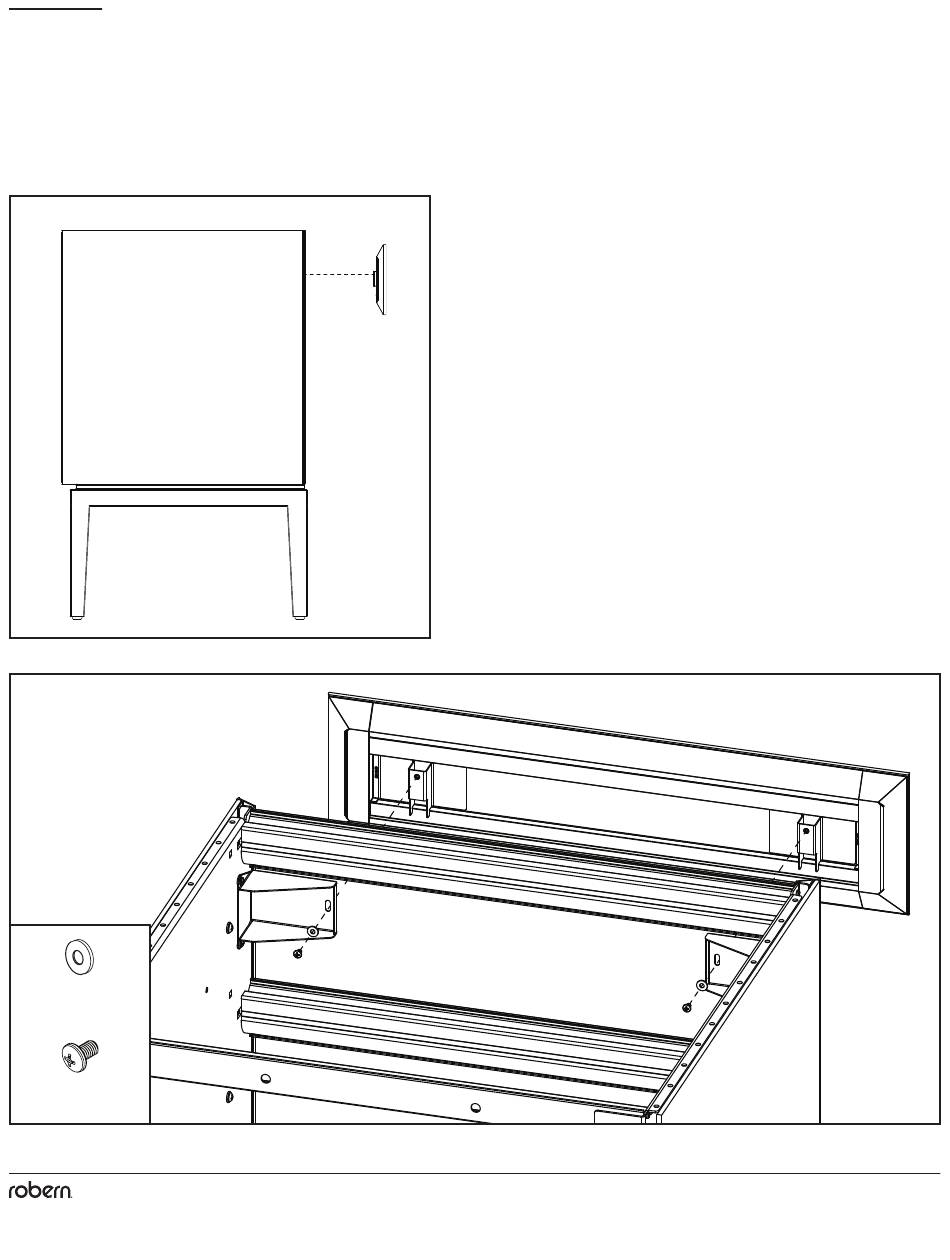 robern.