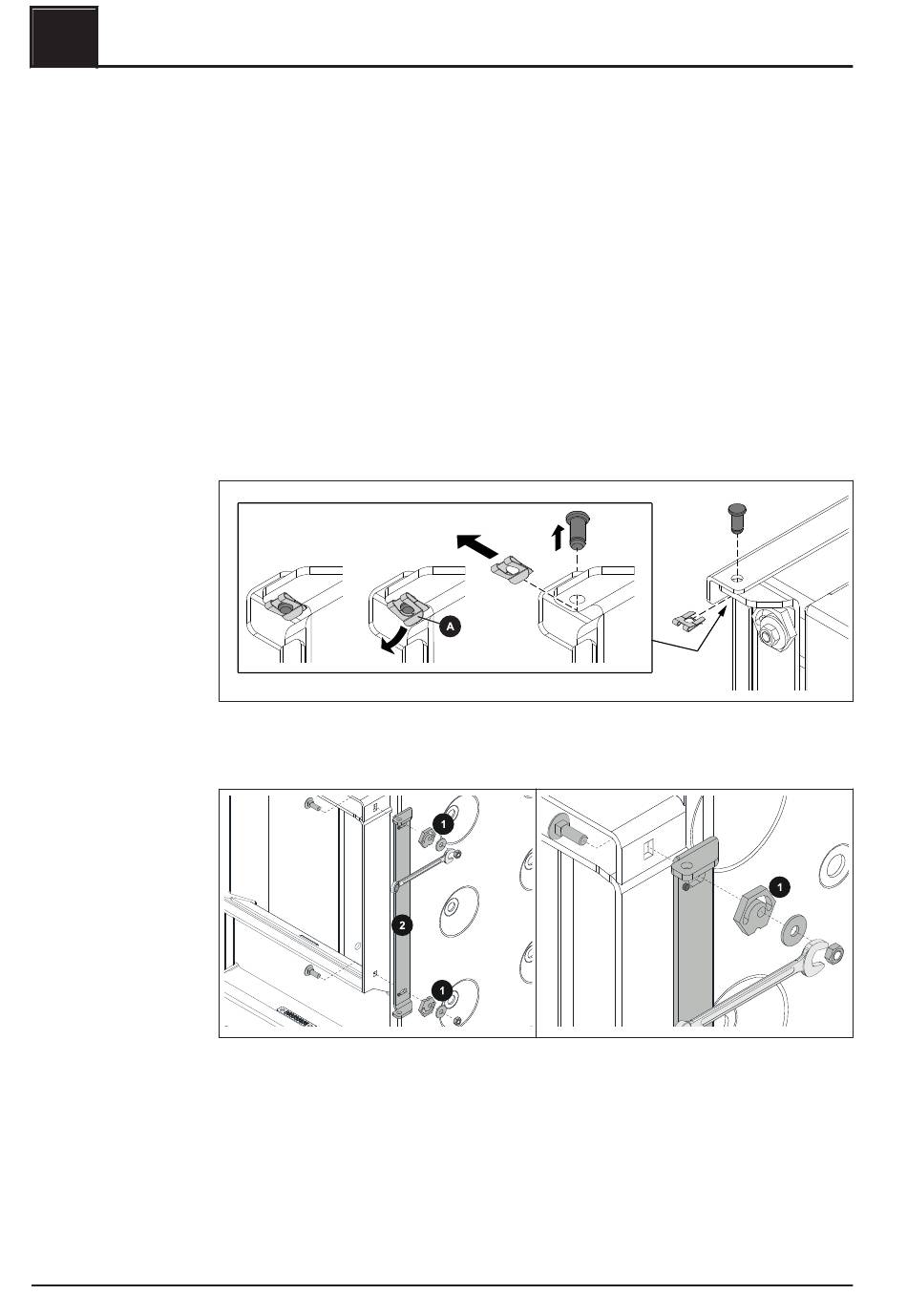 A

1

2

1

1