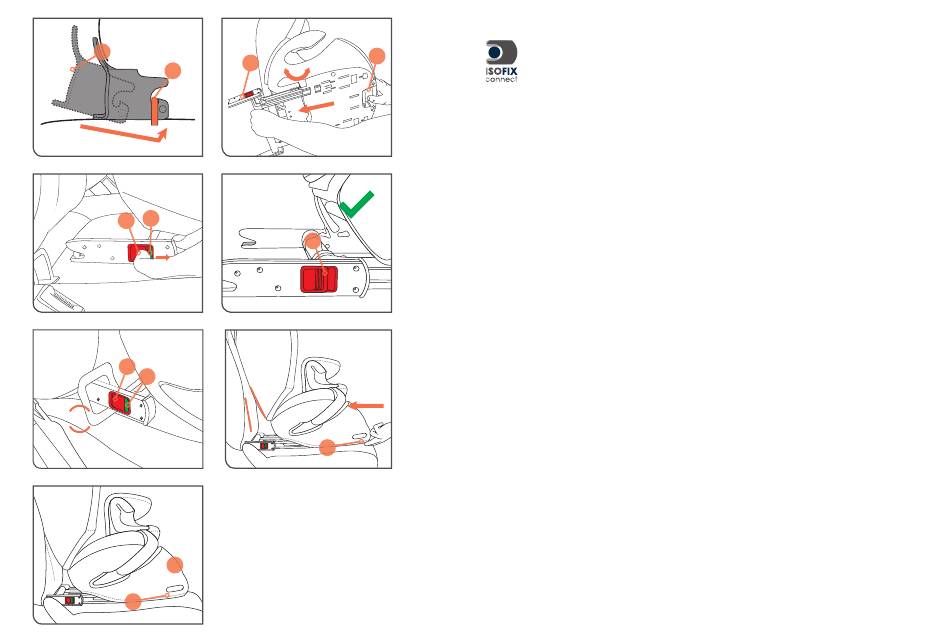 ISOFIX
connect