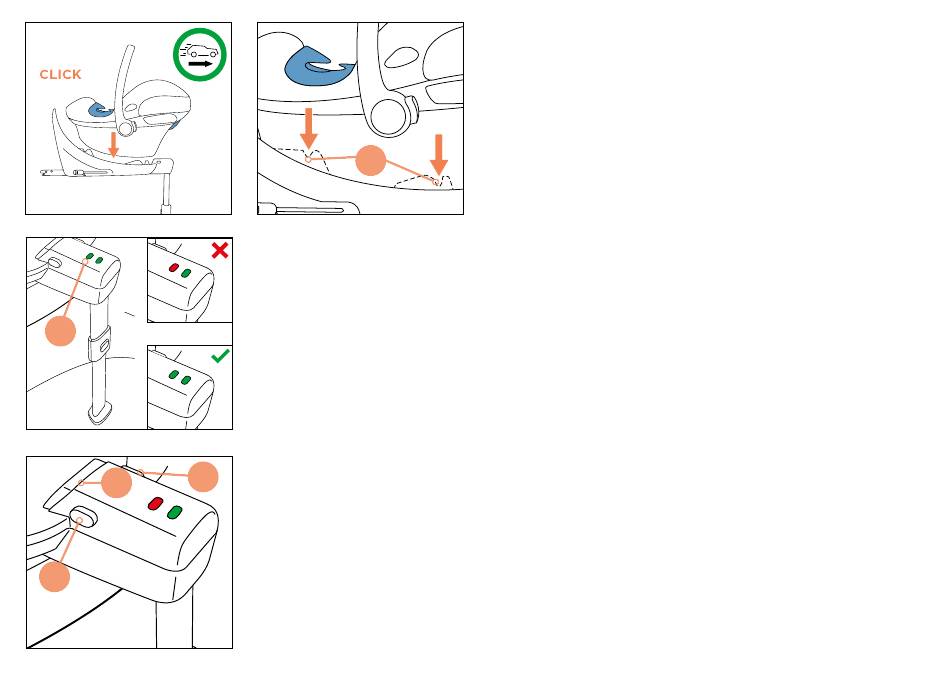 CLICK