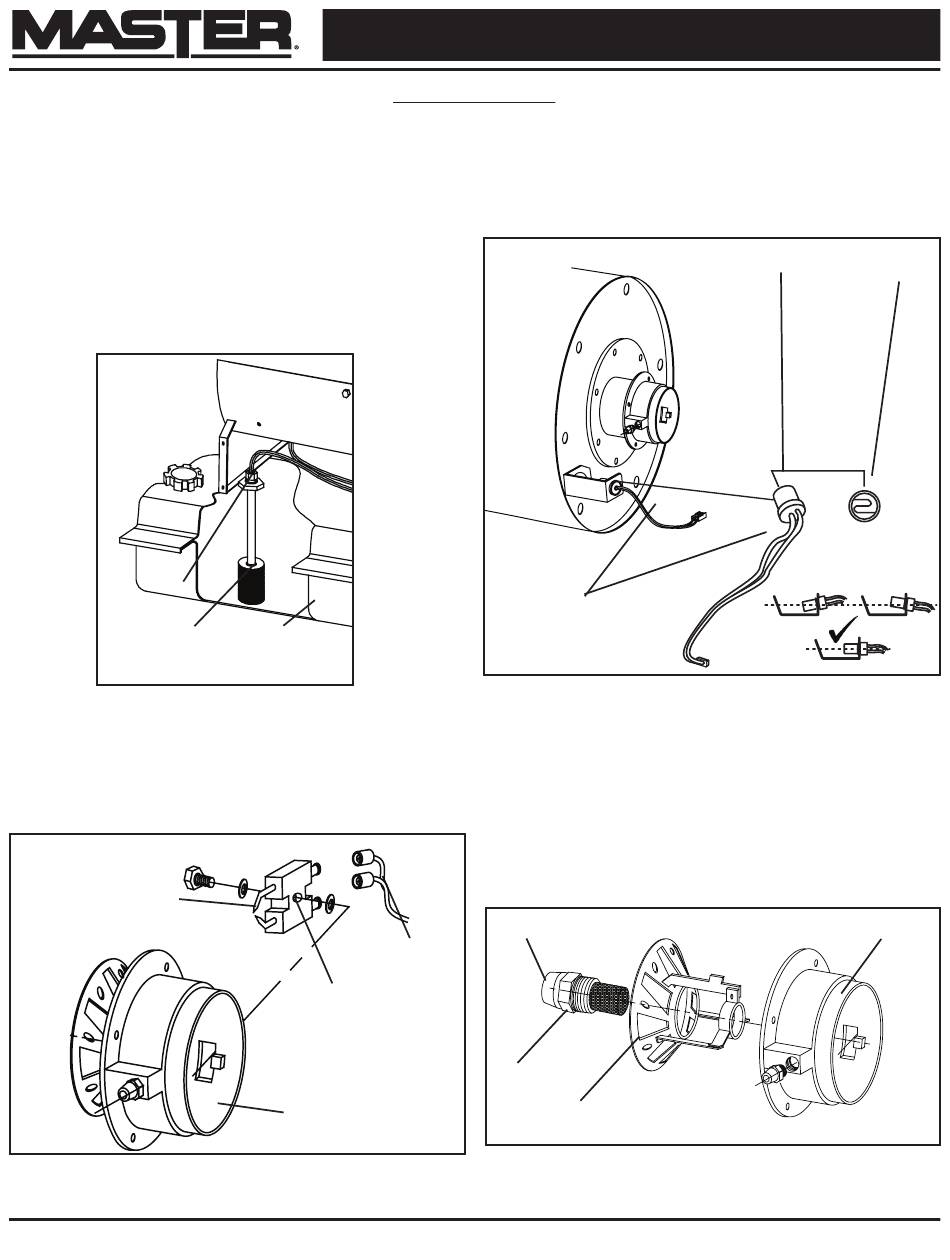 MASTER®