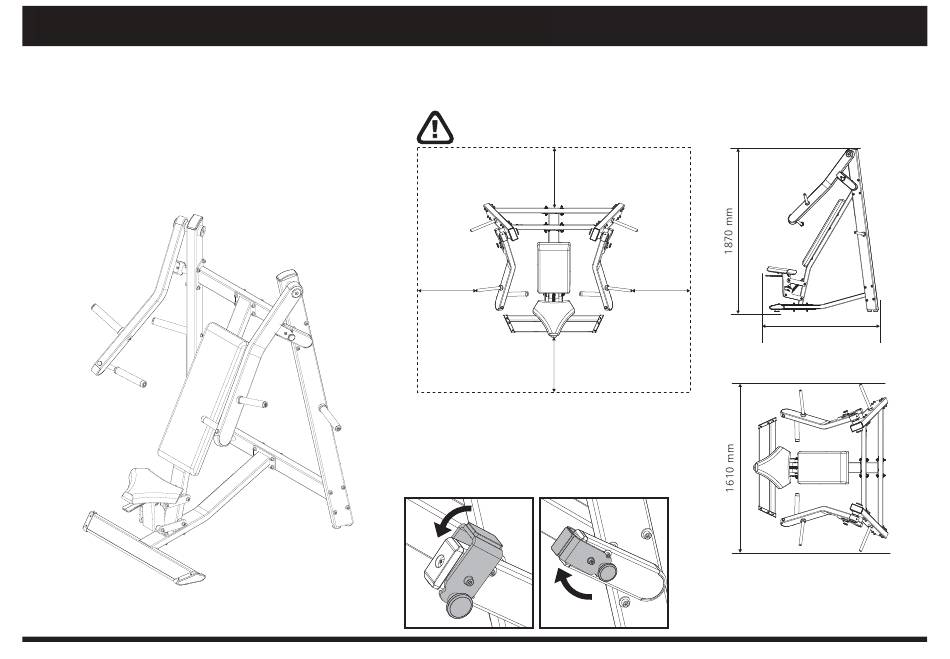 1870 mm

1610 mm