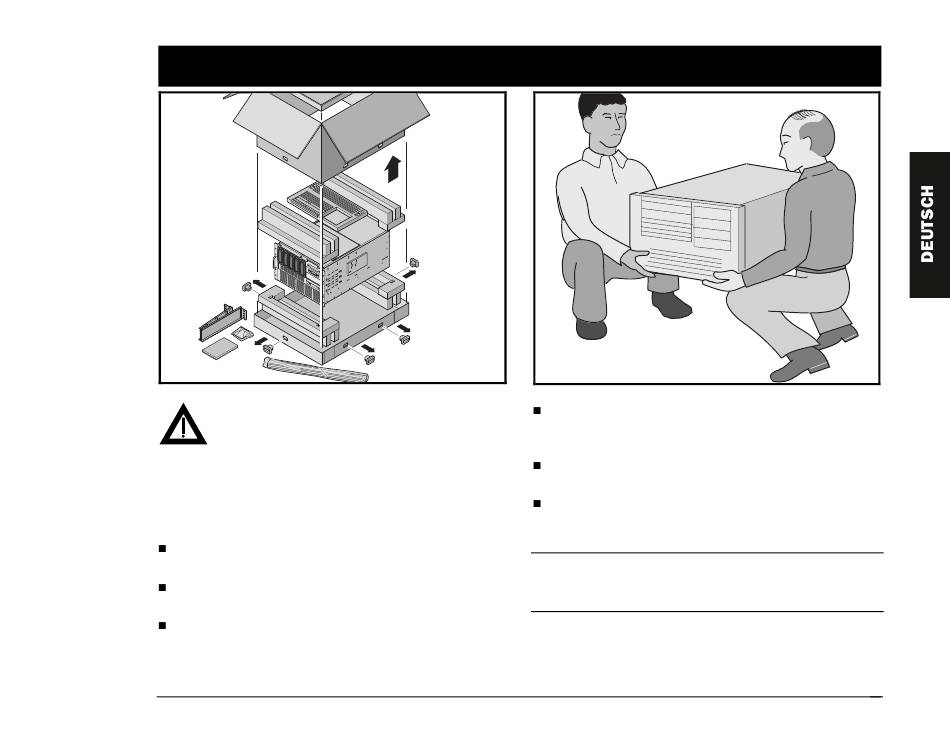 DEUTSCH