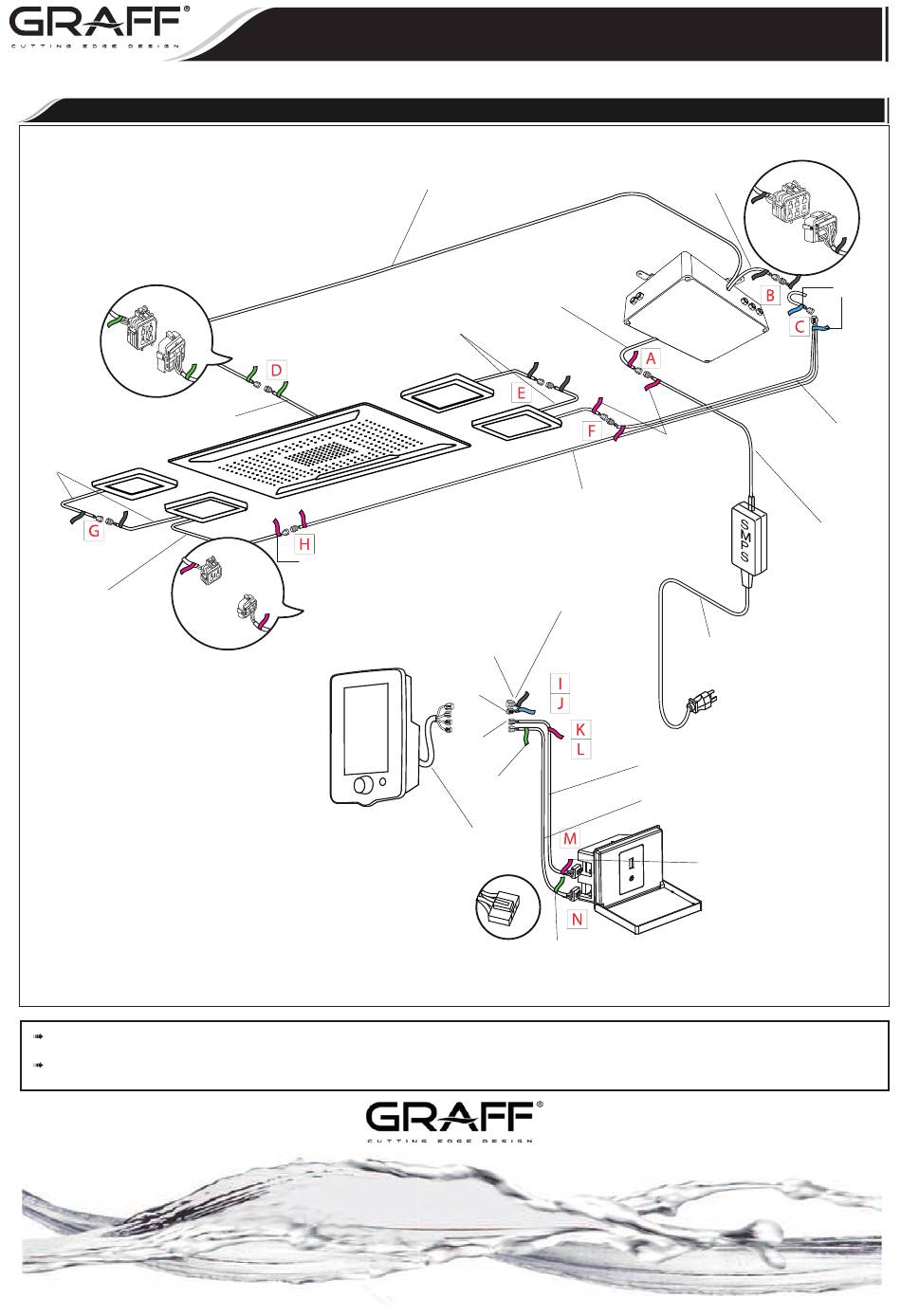 GRAFF®
CUTTING EDGE DESIGN

D
E
B
C
A
F
G
H
SMPS
I
J
K
L
M
N

GRAFF®
CUTTING EDGE DESIGN