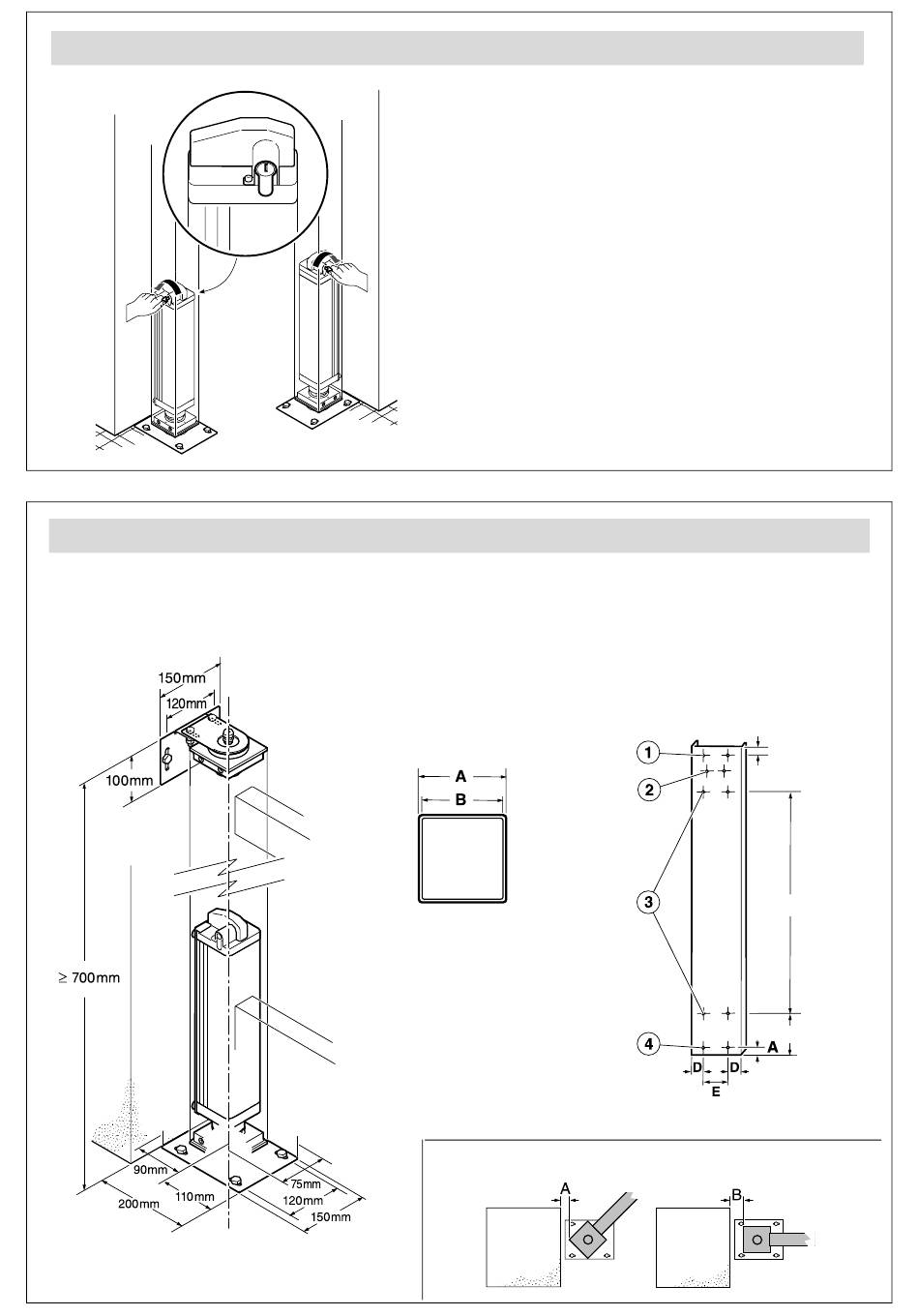 150mm
120mm
100mm
≥ 700mm
90mm
200mm
110mm
75mm
120mm
150mm

A
B

1
2
3
4
A
D
D
E

A
B