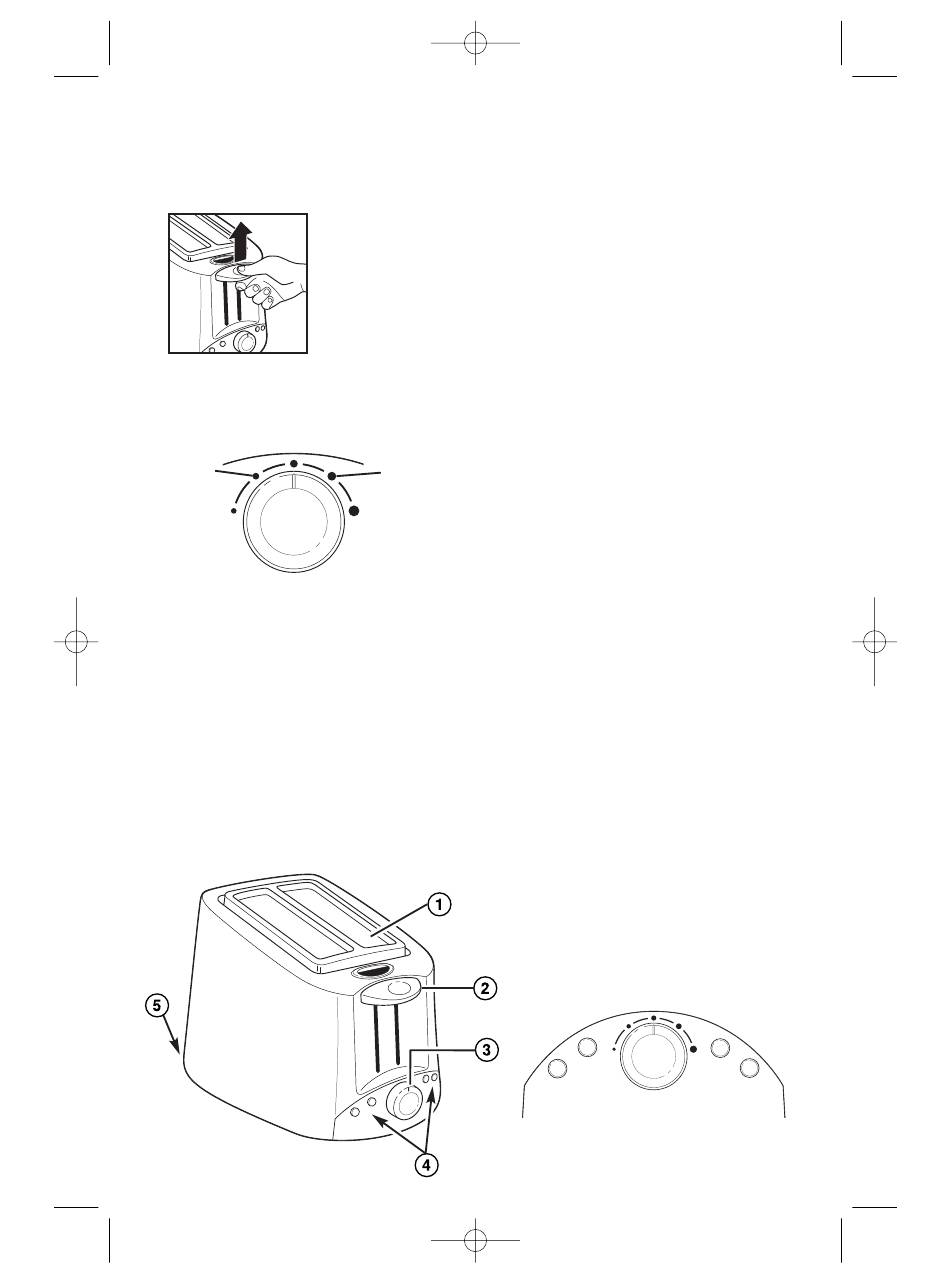 1

2

5

3

4