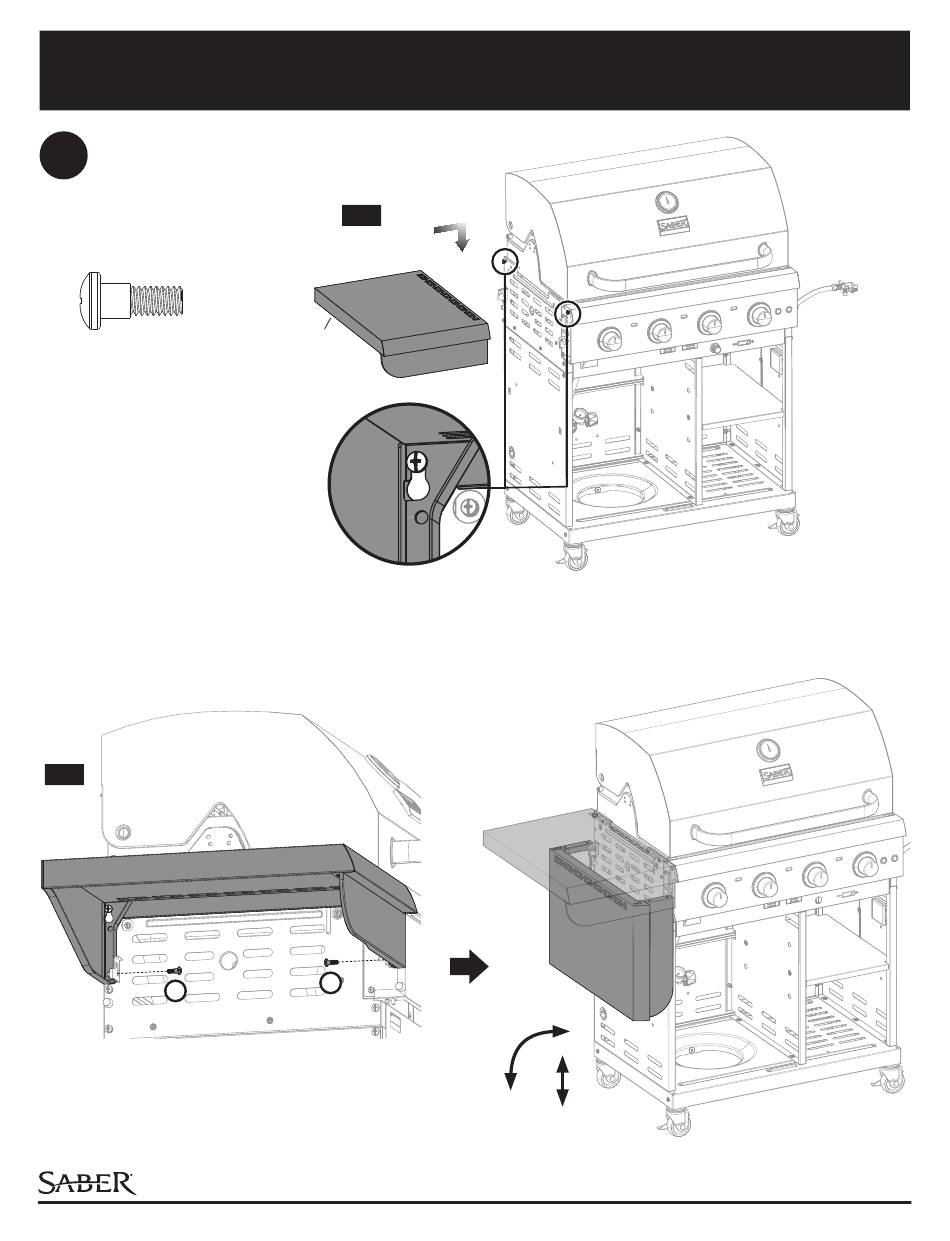 SABER

SABER

SABER