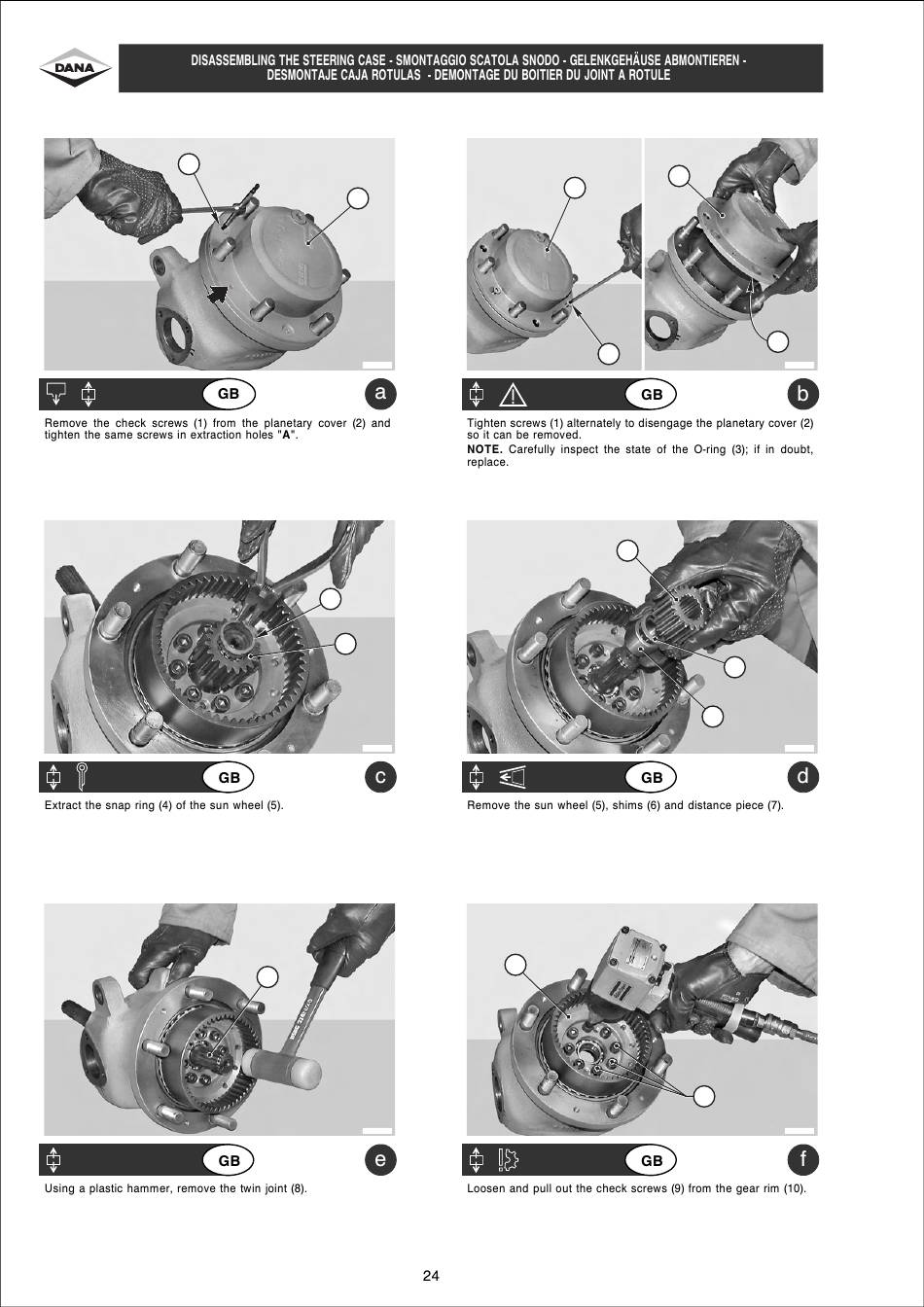 DANA

DISASSEMBLING THE STEERING CASE - SMONTAGGIO SCATOLA SNODO - GELENKGEHÄUSE ABMONTIEREN - DESMONTAJE CAJA ROTULAS - DEMONTAGE DU BOITIER DU JOINT A ROTULE

GB a

Remove the check screws (1) from the planetary cover (2) and tighten the same screws in extraction holes "A".

GB b

Tighten screws (1) alternately to disengage the planetary cover (2) so it can be removed.

NOTE. Carefully inspect the state of the O-ring (3); if in doubt, replace.

GB c

Extract the snap ring (4) of the sun wheel (5).

GB d

Remove the sun wheel (5), shims (6) and distance piece (7).

GB e

Using a plastic hammer, remove the twin joint (8).

GB f

Loosen and pull out the check screws (9) from the gear rim (10).

24