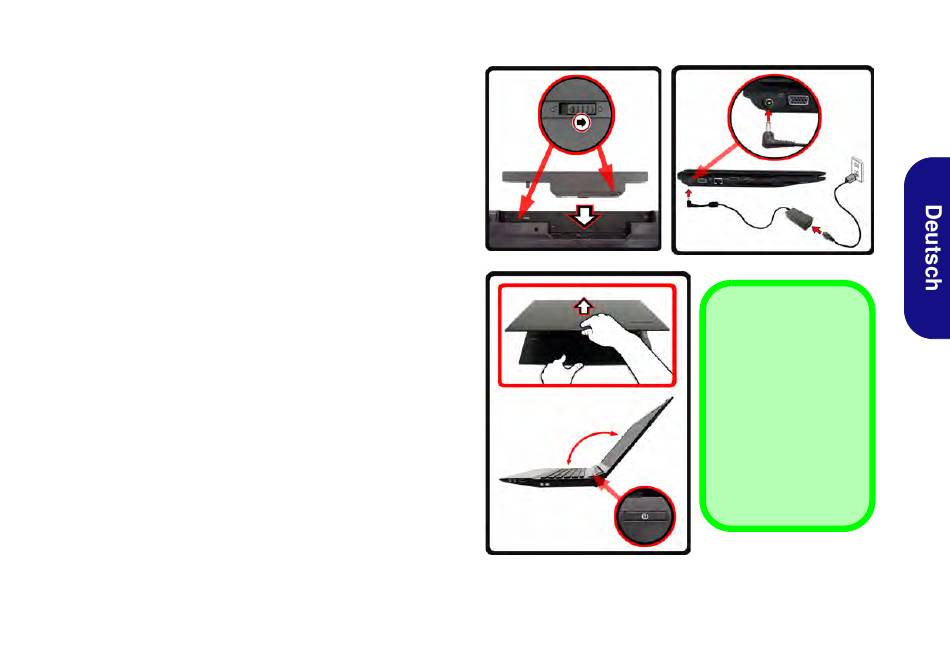 Deutsch